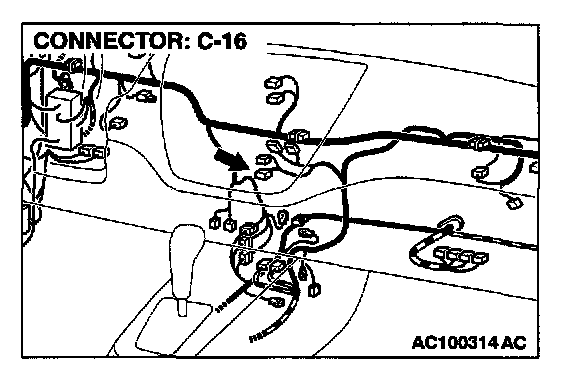 CONNECTOR: C-16

AC100314 AC