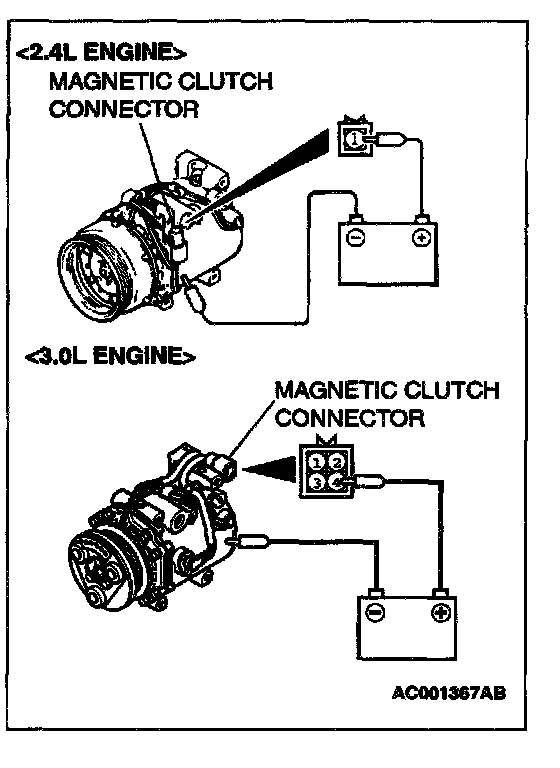 <2.4L ENGINE>
MAGNETIC CLUTCH CONNECTOR

1

−
+

<3.0L ENGINE>
MAGNETIC CLUTCH CONNECTOR

1 2
3 4

−
+

AC001367AB