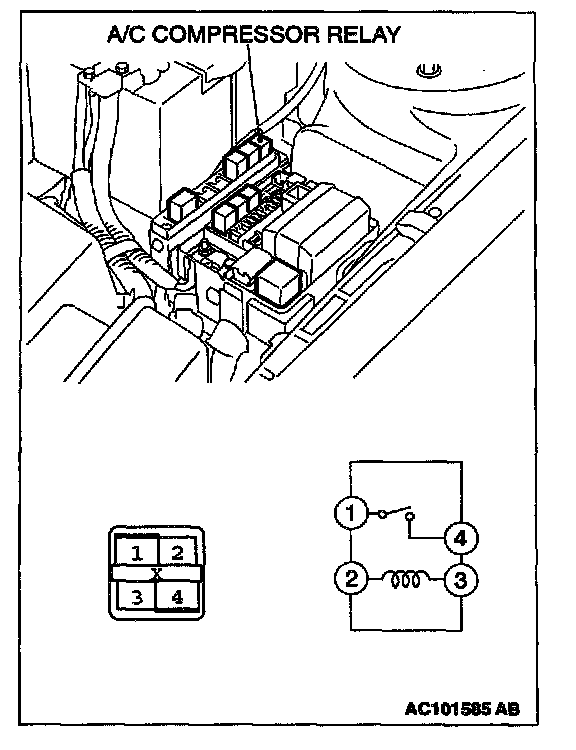 A/C COMPRESSOR RELAY

1 2
X
3 4

1
4
2
3

AC101585 AB