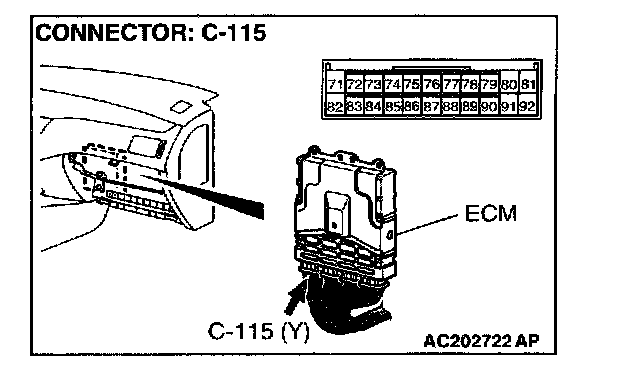 CONNECTOR: C-115

| 71 | 72 | 73 | 74 | 75 | 76 | 77 | 78 | 79 | 80 | 81 |
|---|---|---|---|---|---|---|---|---|---|---|
| 82 | 83 | 84 | 85 | 86 | 87 | 88 | 89 | 90 | 91 | 92 |

ECM

C-115 (Y)

AC202722 AP