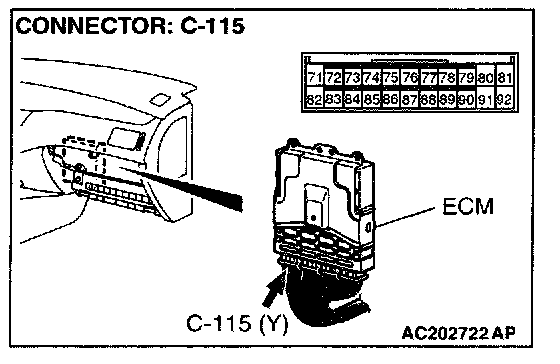 CONNECTOR: C-115

| 71 | 72 | 73 | 74 | 75 | 76 | 77 | 78 | 79 | 80 | 81 |
|---|---|---|---|---|---|---|---|---|---|---|
| 82 | 83 | 84 | 85 | 86 | 87 | 88 | 89 | 90 | 91 | 92 |

ECM

C-115 (Y)

AC202722 AP