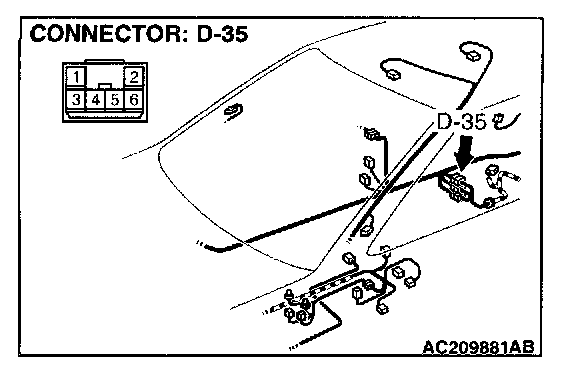 CONNECTOR: D-35

1 2
3 4 5 6

D-35

AC209881AB