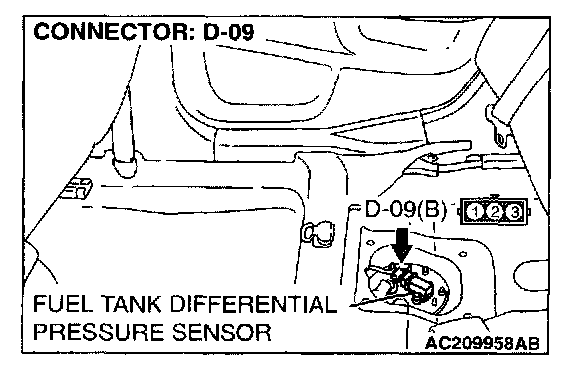 CONNECTOR: D-09

D-09(B)

1 2 3

FUEL TANK DIFFERENTIAL PRESSURE SENSOR

AC209958AB