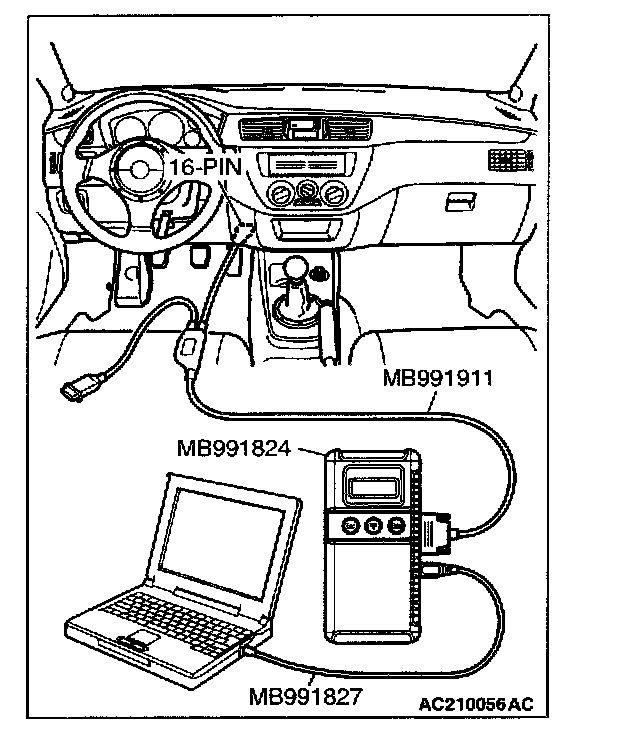 16-PIN

MB991911

MB991824

MB991827

AC210056AC