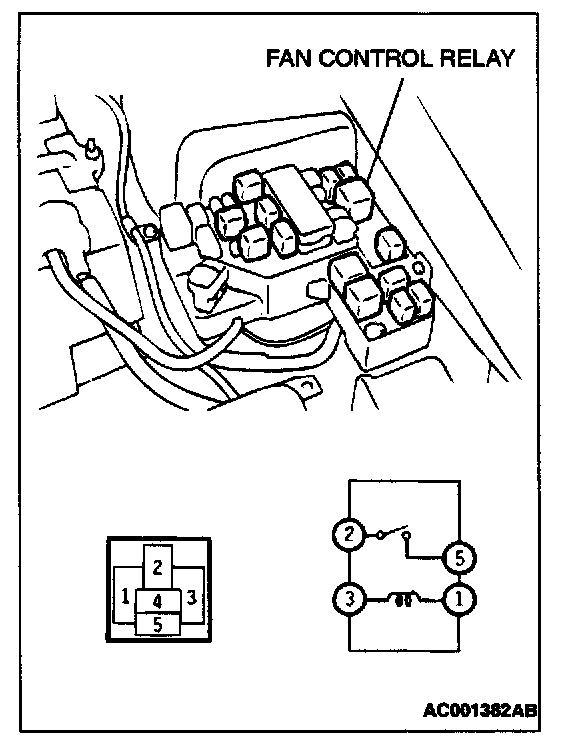 FAN CONTROL RELAY

2
1
4
3
5

2
5
3
1

AC001382AB