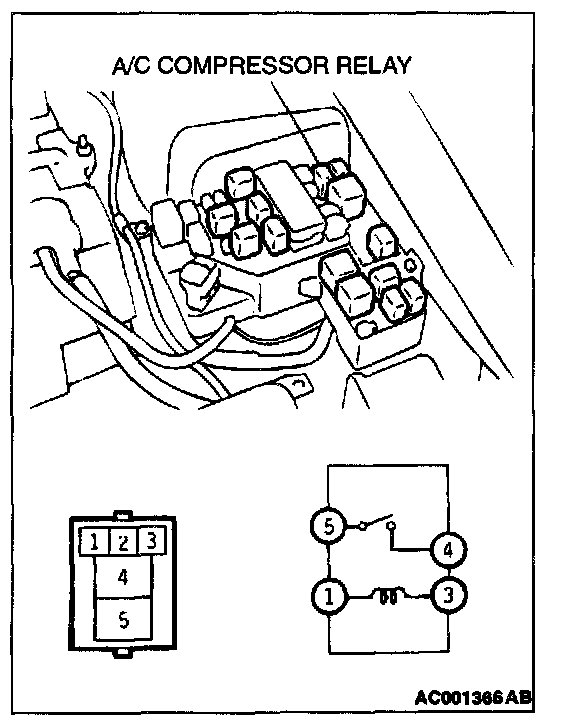 A/C COMPRESSOR RELAY

1 2 3
4
5

5
4
1
3

AC001366AB