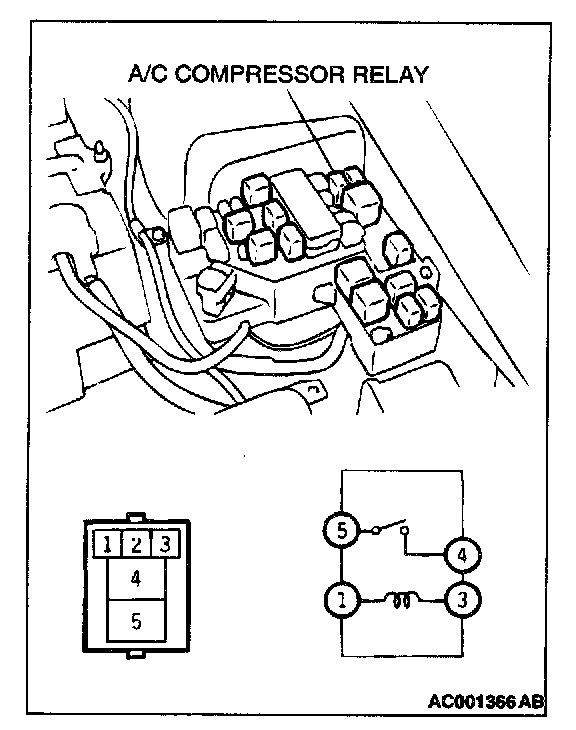 A/C COMPRESSOR RELAY

1 2 3
4
5

5
4
1
3

AC001366 AB