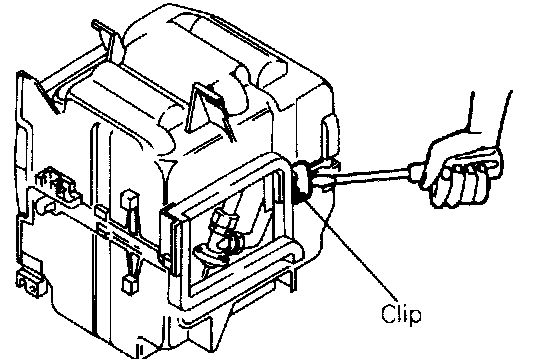 Clip