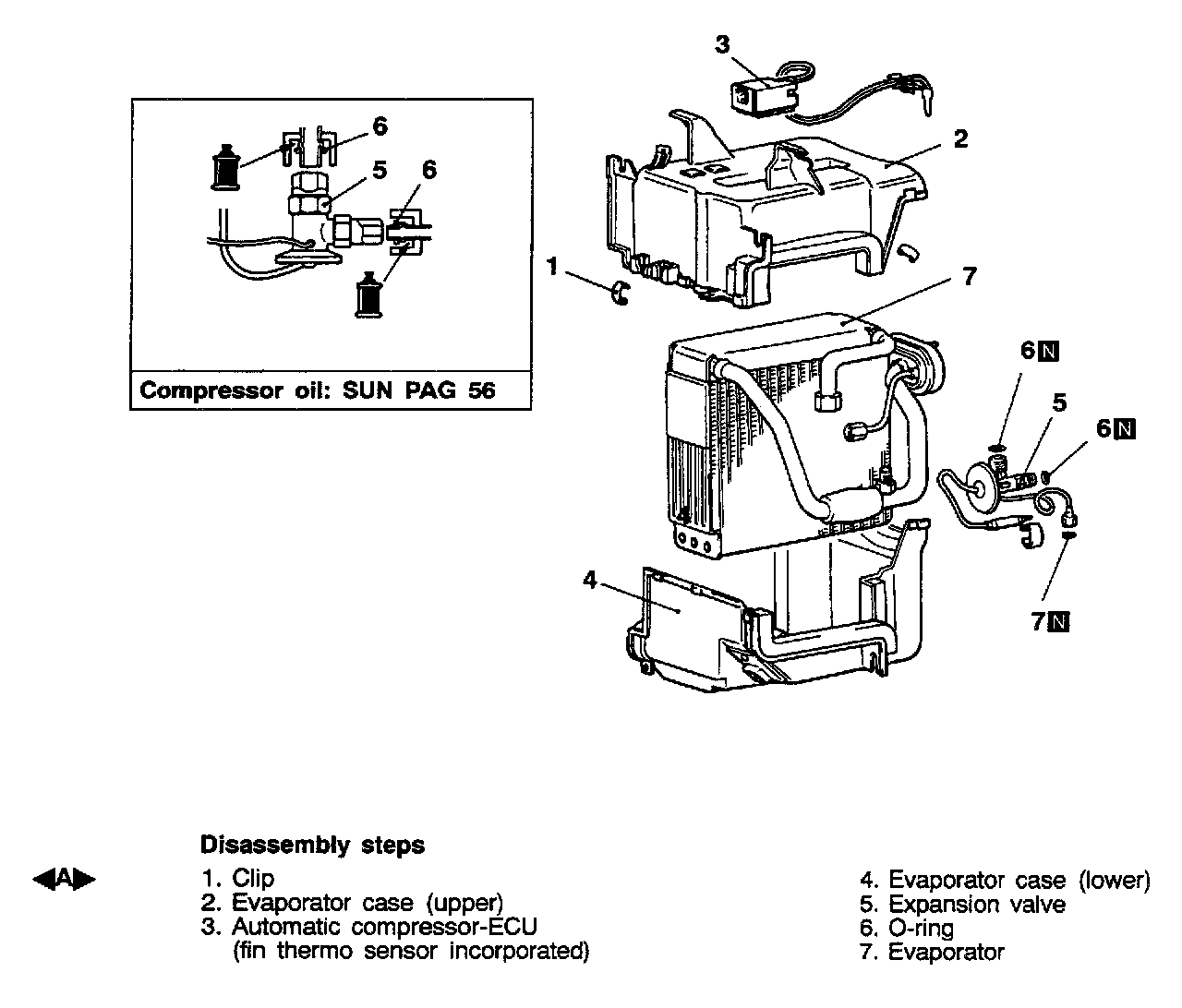 6
5
6
Compressor oil: SUN PAG 56

3
2
1
7
6 N
5
6 N
4
7 N

Disassembly steps

◀A▶ 1. Clip
2. Evaporator case (upper)
3. Automatic compressor-ECU (fin thermo sensor incorporated)

4. Evaporator case (lower)
5. Expansion valve
6. O-ring
7. Evaporator