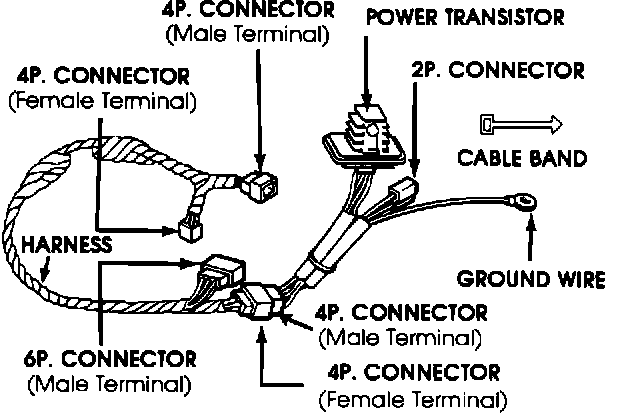 4P. CONNECTOR
(Male Terminal)

POWER TRANSISTOR

4P. CONNECTOR
(Female Terminal)

2P. CONNECTOR

CABLE BAND

HARNESS

GROUND WIRE

4P. CONNECTOR
(Male Terminal)

6P. CONNECTOR
(Male Terminal)

4P. CONNECTOR
(Female Terminal)