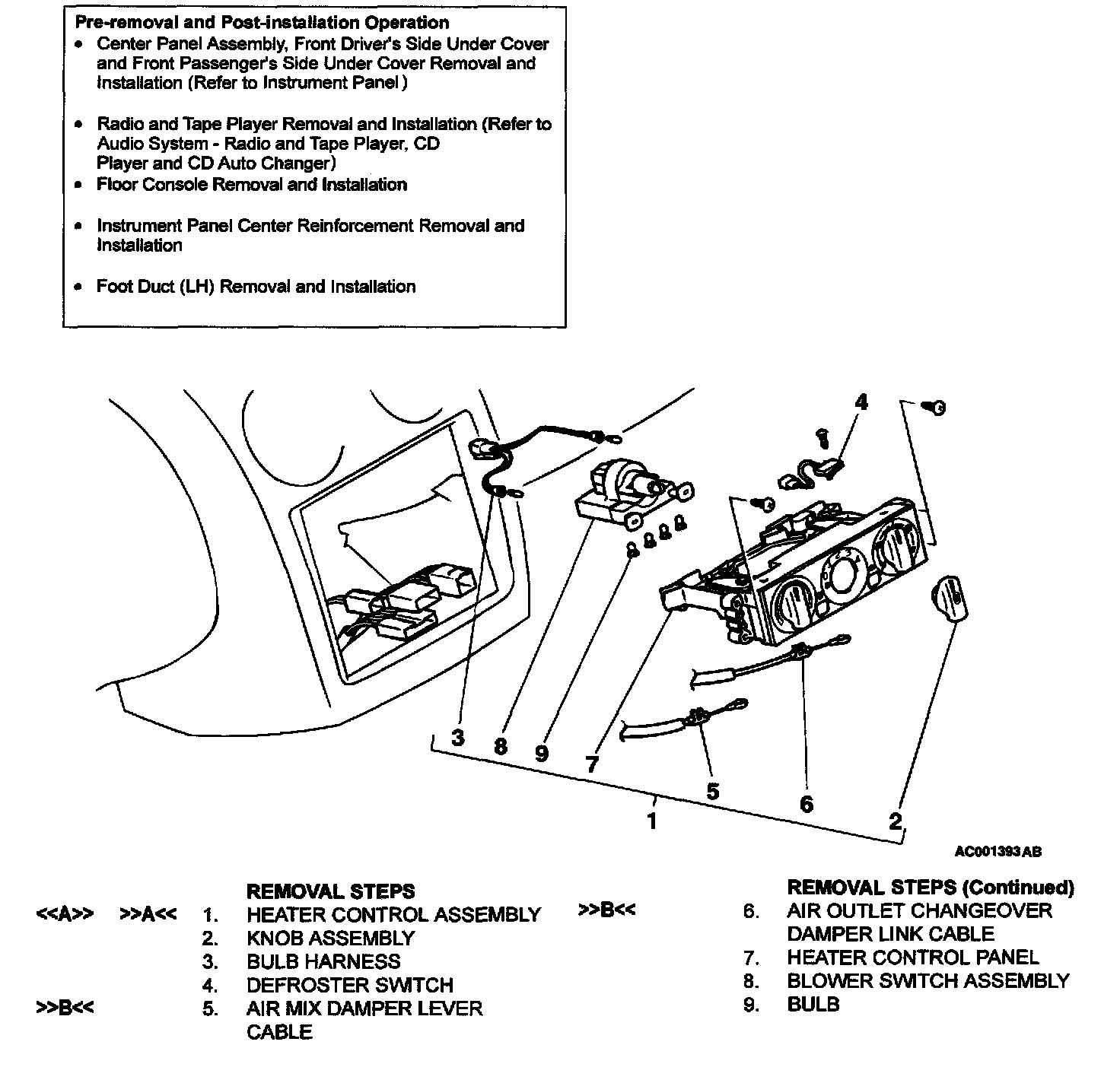 Pre-removal and Post-installation Operation
• Center Panel Assembly, Front Driver's Side Under Cover and Front Passenger's Side Under Cover Removal and Installation (Refer to Instrument Panel)

• Radio and Tape Player Removal and Installation (Refer to Audio System - Radio and Tape Player, CD Player and CD Auto Changer)
• Floor Console Removal and Installation

• Instrument Panel Center Reinforcement Removal and Installation

• Foot Duct (LH) Removal and Installation

4
3
8
9
7
5
6
1
2
AC001393AB

REMOVAL STEPS
<<A>> >>A<< 1. HEATER CONTROL ASSEMBLY
2. KNOB ASSEMBLY
3. BULB HARNESS
4. DEFROSTER SWITCH
>>B<< 5. AIR MIX DAMPER LEVER CABLE

REMOVAL STEPS (Continued)
>>B<< 6. AIR OUTLET CHANGEOVER DAMPER LINK CABLE
7. HEATER CONTROL PANEL
8. BLOWER SWITCH ASSEMBLY
9. BULB