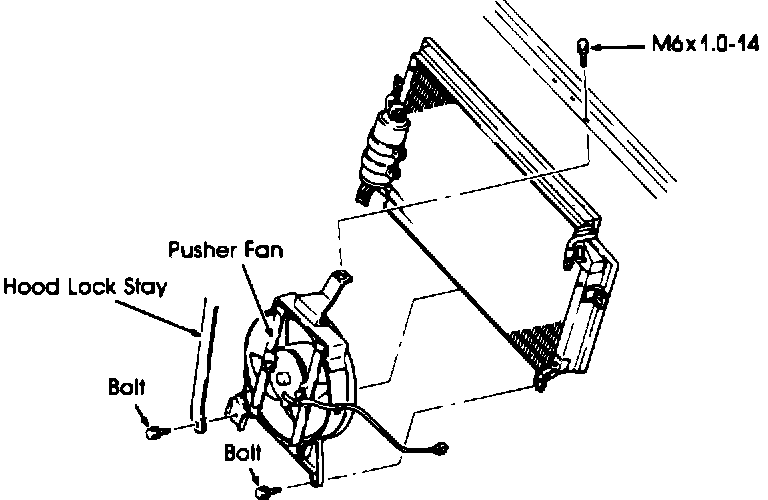 M6x1.0-14

Pusher Fan

Hood Lock Stay

Bolt

Bolt