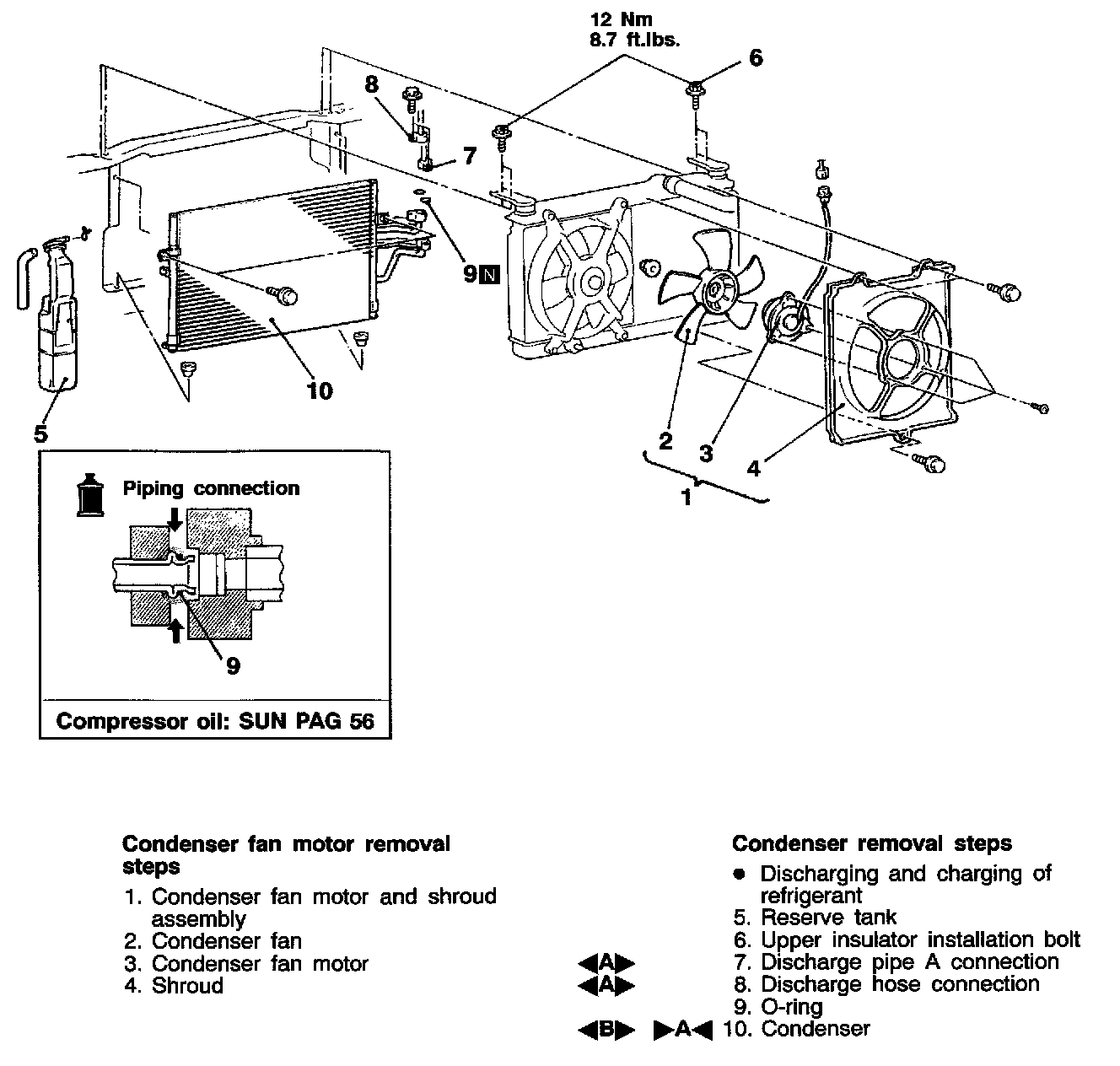 12 Nm
8.7 ft.lbs.

6

8

7

9 N

10

5

2

3

4

1

Piping connection

9

Compressor oil: SUN PAG 56

Condenser fan motor removal steps

1. Condenser fan motor and shroud assembly
2. Condenser fan
3. Condenser fan motor
4. Shroud

Condenser removal steps

● Discharging and charging of refrigerant
5. Reserve tank
6. Upper insulator installation bolt
◀A▶ 7. Discharge pipe A connection
◀A▶ 8. Discharge hose connection
9. O-ring
◀B▶ ▶A◀ 10. Condenser