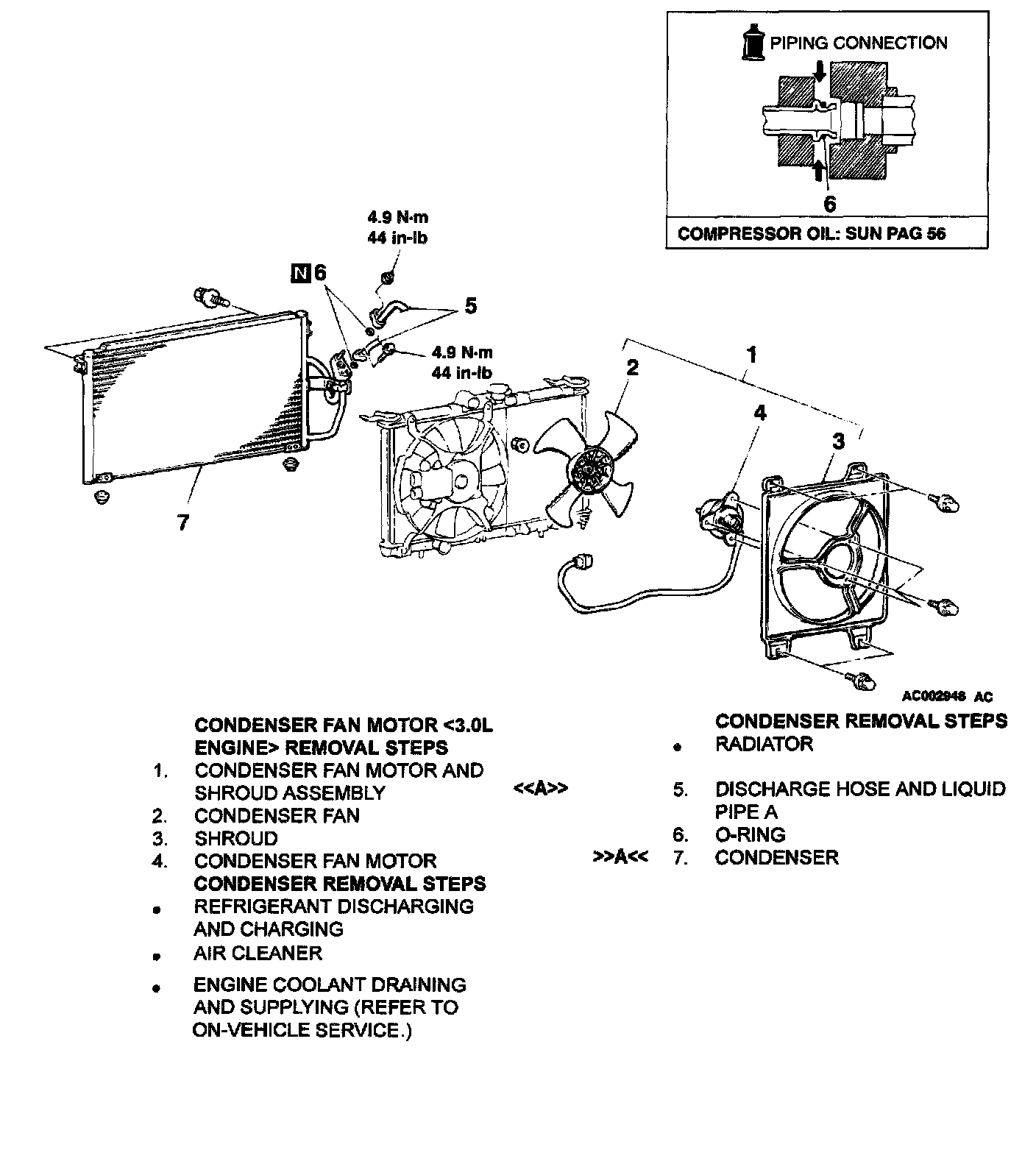 PIPING CONNECTION

6

COMPRESSOR OIL: SUN PAG 56

4.9 N·m
44 in-lb

N 6

5

4.9 N·m
44 in-lb

1

2

4

3

7

AC002948 AC

CONDENSER FAN MOTOR <3.0L ENGINE> REMOVAL STEPS
1. CONDENSER FAN MOTOR AND SHROUD ASSEMBLY
2. CONDENSER FAN
3. SHROUD
4. CONDENSER FAN MOTOR
CONDENSER REMOVAL STEPS
• REFRIGERANT DISCHARGING AND CHARGING
• AIR CLEANER
• ENGINE COOLANT DRAINING AND SUPPLYING (REFER TO ON-VEHICLE SERVICE.)

CONDENSER REMOVAL STEPS
• RADIATOR
<<A>> 5. DISCHARGE HOSE AND LIQUID PIPE A
6. O-RING
>>A<< 7. CONDENSER