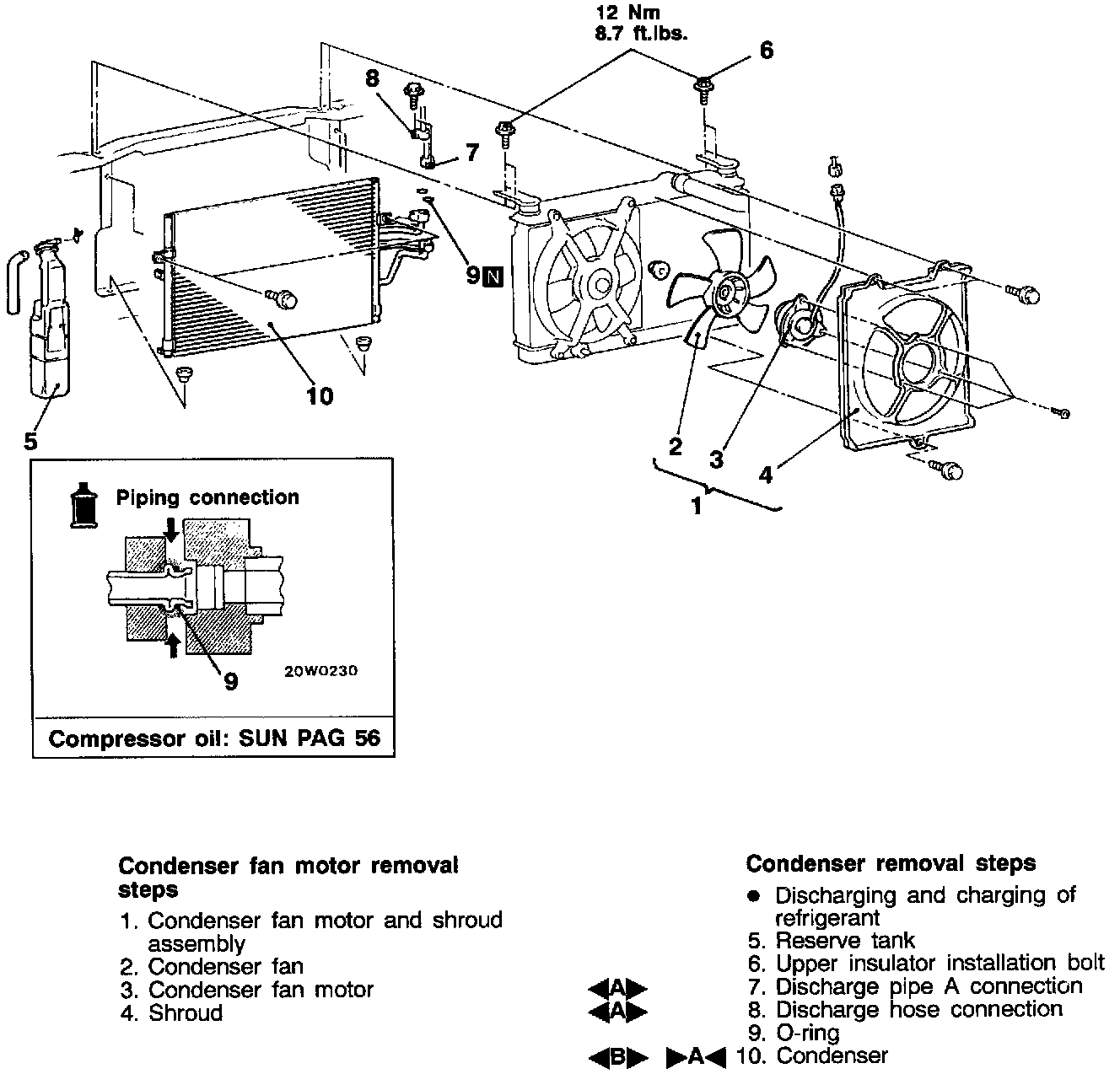 12 Nm
8.7 ft.lbs.

6

8

7

9 N

10

5

2

3

4

1

Piping connection

9

20W0230

Compressor oil: SUN PAG 56

Condenser fan motor removal steps
1. Condenser fan motor and shroud assembly
2. Condenser fan
3. Condenser fan motor
4. Shroud

Condenser removal steps
● Discharging and charging of refrigerant
5. Reserve tank
6. Upper insulator installation bolt
◀A▶ 7. Discharge pipe A connection
◀A▶ 8. Discharge hose connection
9. O-ring
◀B▶ ▶A◀ 10. Condenser