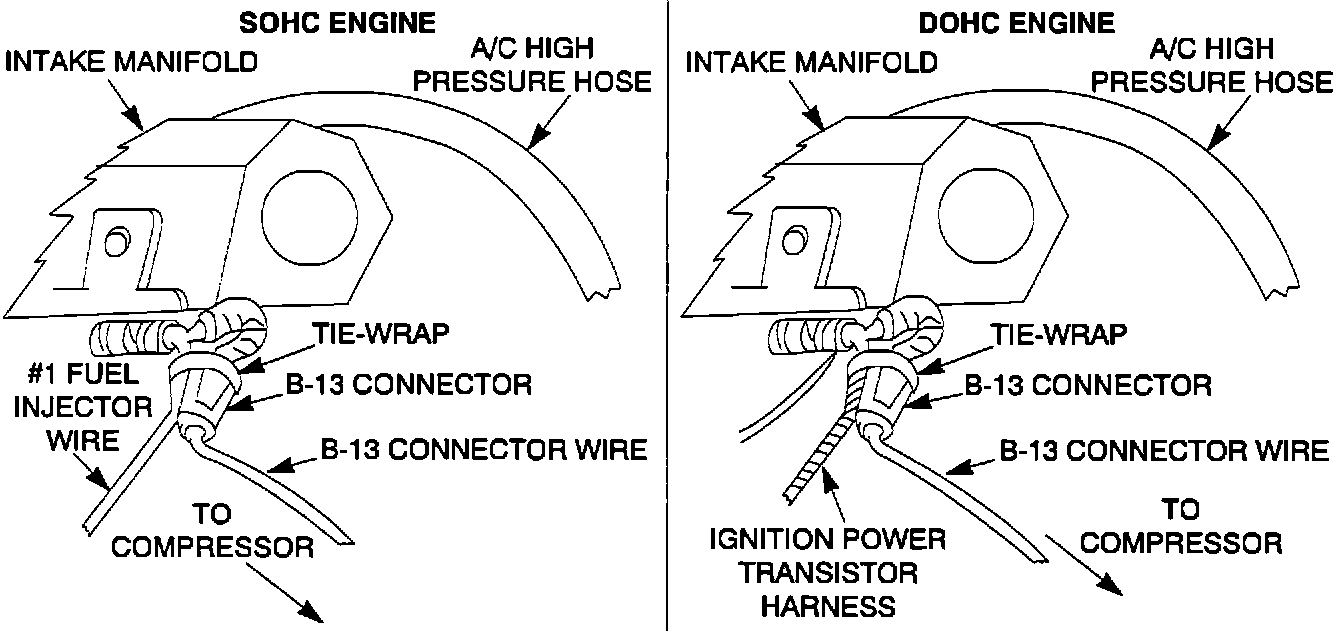 SOHC ENGINE

INTAKE MANIFOLD

A/C HIGH PRESSURE HOSE

TIE-WRAP

#1 FUEL INJECTOR WIRE

B-13 CONNECTOR

B-13 CONNECTOR WIRE

TO COMPRESSOR

DOHC ENGINE

INTAKE MANIFOLD

A/C HIGH PRESSURE HOSE

TIE-WRAP

B-13 CONNECTOR

B-13 CONNECTOR WIRE

TO COMPRESSOR

IGNITION POWER TRANSISTOR HARNESS