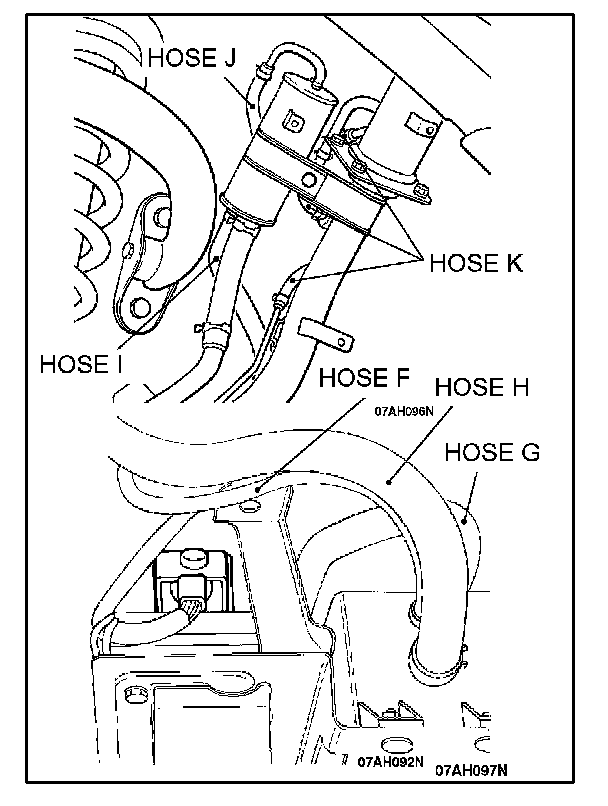 HOSE J

HOSE K

HOSE I

HOSE F

HOSE H

07AH096N

HOSE G

07AH092N

07AH097N