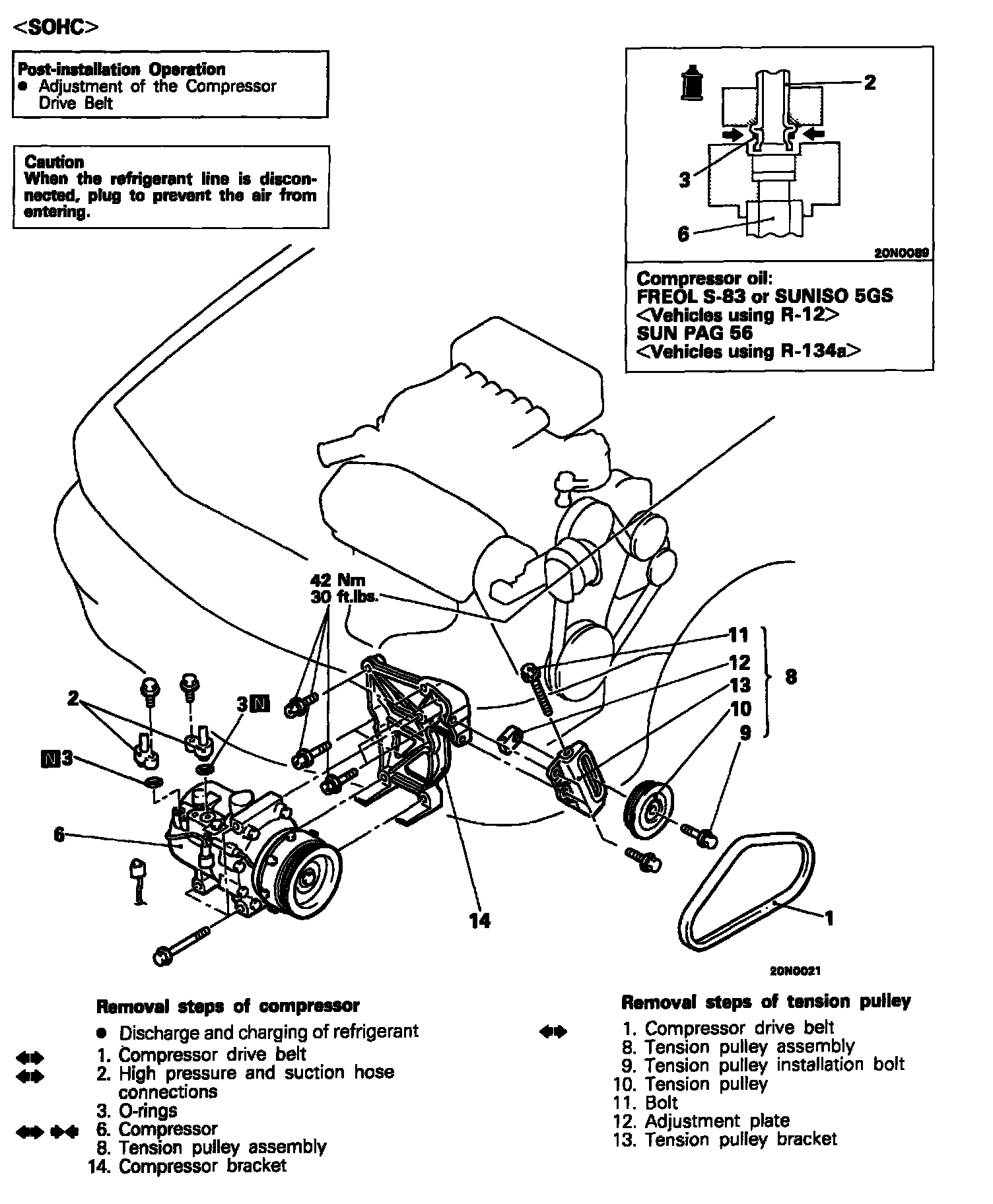 <SOHC>

Post-installation Operation
● Adjustment of the Compressor Drive Belt

Caution
When the refrigerant line is disconnected, plug to prevent the air from entering.

2
3
6
20N0089

Compressor oil:
FREOL S-83 or SUNISO 5GS
<Vehicles using R-12>
SUN PAG 56
<Vehicles using R-134a>

42 Nm
30 ft.lbs.

11
12
13
10
9
8

2
3 N
N 3
6
14
1

20N0021

Removal steps of compressor
● Discharge and charging of refrigerant
1. Compressor drive belt
2. High pressure and suction hose connections
3. O-rings
6. Compressor
8. Tension pulley assembly
14. Compressor bracket

Removal steps of tension pulley
1. Compressor drive belt
8. Tension pulley assembly
9. Tension pulley installation bolt
10. Tension pulley
11. Bolt
12. Adjustment plate
13. Tension pulley bracket