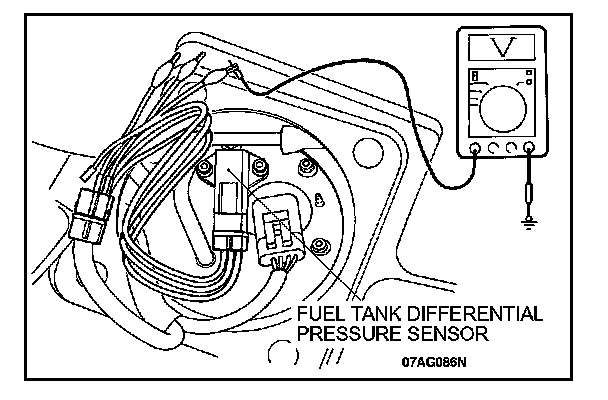 V

FUEL TANK DIFFERENTIAL PRESSURE SENSOR

07AG086N