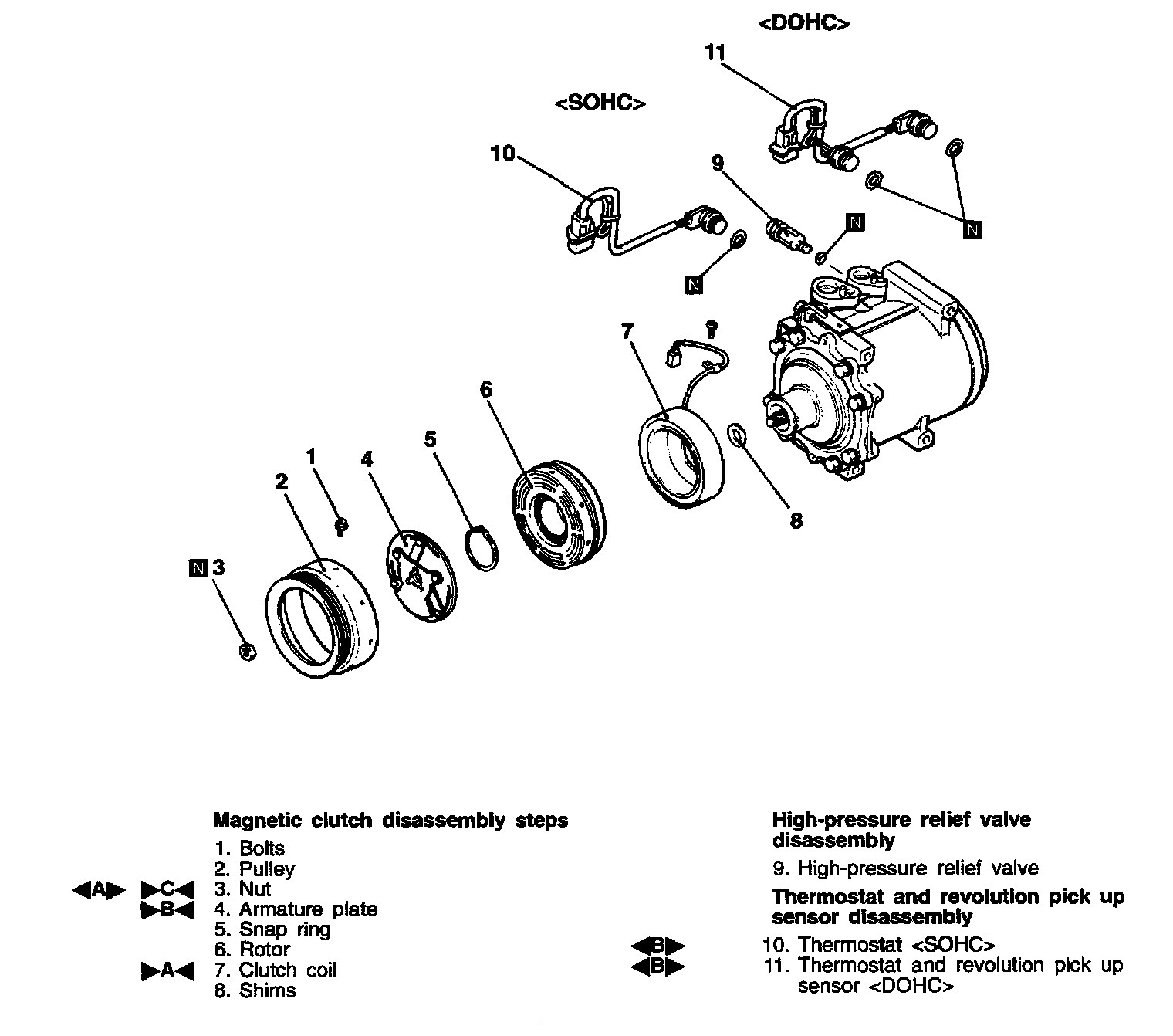 <DOHC>
11
<SOHC>
10
9
N
N
N
7
6
5
1
4
2
N 3
8

Magnetic clutch disassembly steps
1. Bolts
2. Pulley
◀A▶ ▶C◀ 3. Nut
▶B◀ 4. Armature plate
5. Snap ring
6. Rotor
▶A◀ 7. Clutch coil
8. Shims

High-pressure relief valve disassembly
9. High-pressure relief valve
Thermostat and revolution pick up sensor disassembly
◀B▶ 10. Thermostat <SOHC>
◀B▶ 11. Thermostat and revolution pick up sensor <DOHC>