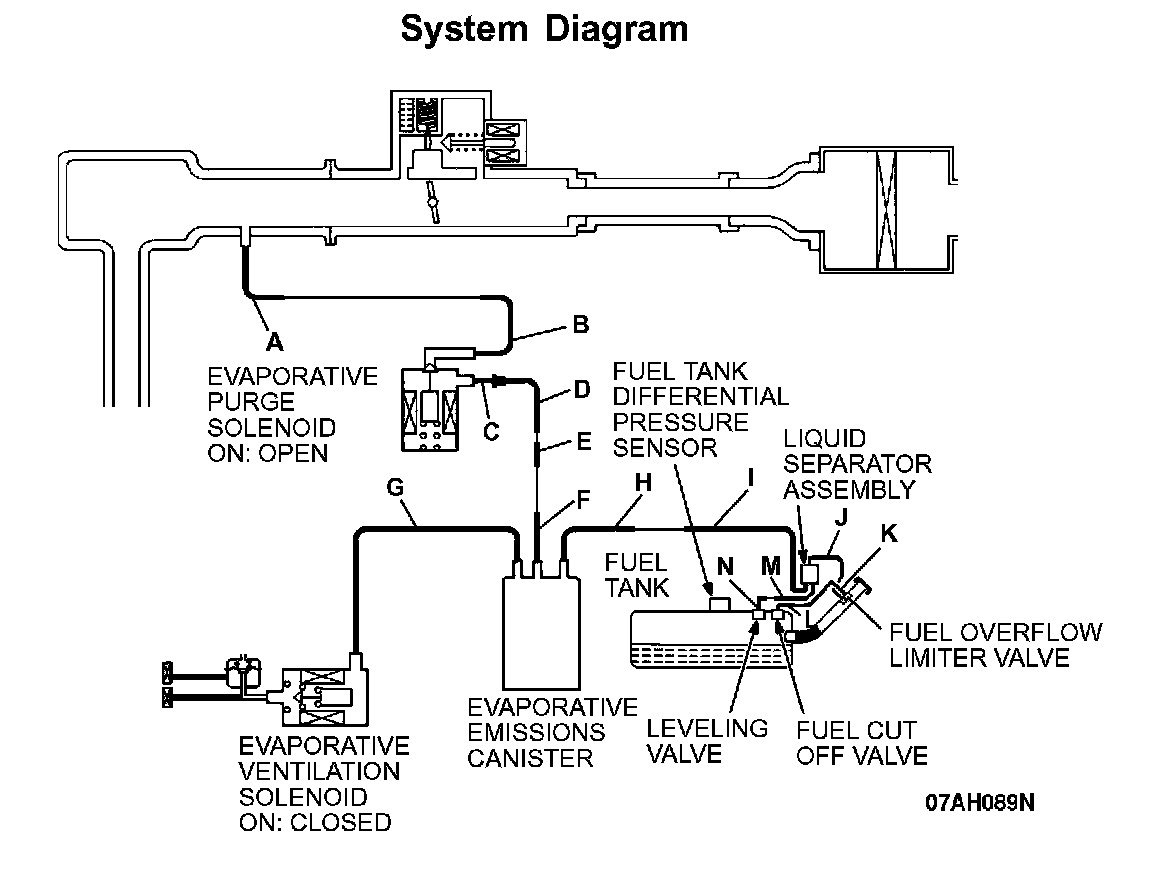 System Diagram

A

EVAPORATIVE PURGE SOLENOID ON: OPEN

B

C

D

E

F

FUEL TANK DIFFERENTIAL PRESSURE SENSOR

LIQUID SEPARATOR ASSEMBLY

G

H

I

J

K

FUEL TANK

N

M

FUEL OVERFLOW LIMITER VALVE

EVAPORATIVE EMISSIONS CANISTER

LEVELING VALVE

FUEL CUT OFF VALVE

EVAPORATIVE VENTILATION SOLENOID ON: CLOSED

07AH089N