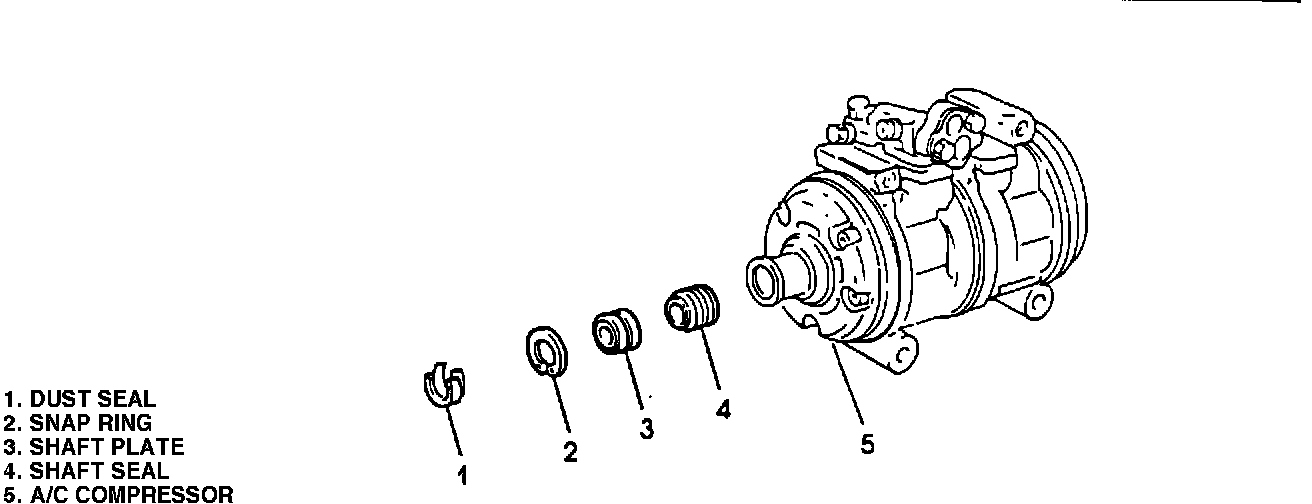 1. DUST SEAL
2. SNAP RING
3. SHAFT PLATE
4. SHAFT SEAL
5. A/C COMPRESSOR

1
2
3
4
5