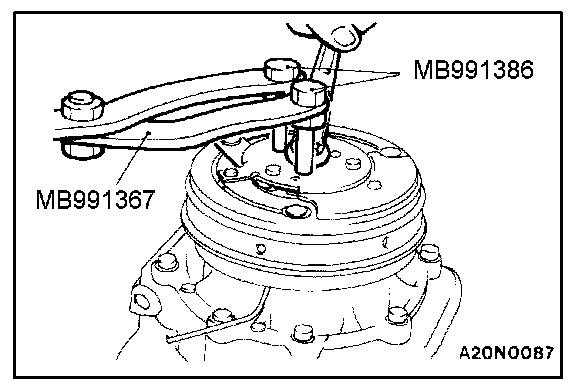 MB991386

MB991367

A20N0087