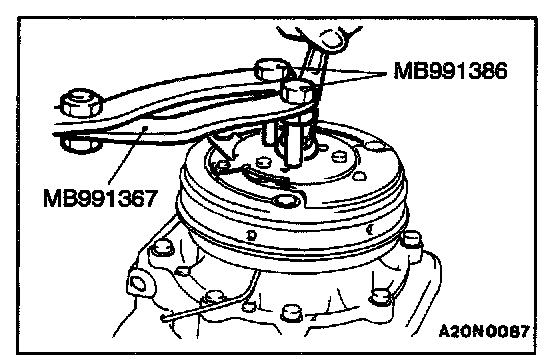 MB991386
MB991367
A20N0087