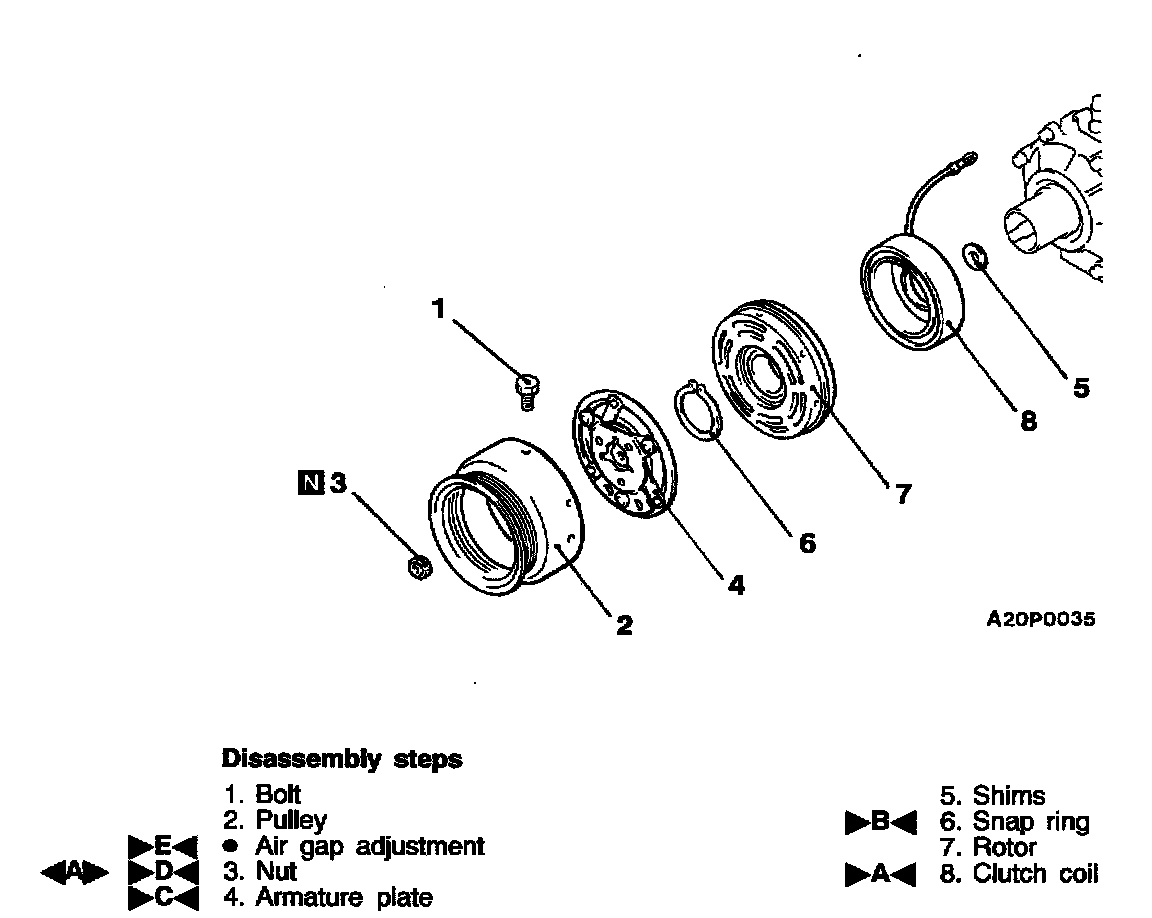 1

N 3

2

4

6

7

8

5

A20P0035

Disassembly steps

1. Bolt
2. Pulley
▶E◀ ● Air gap adjustment
◀A▶ ▶D◀ 3. Nut
▶C◀ 4. Armature plate

5. Shims
▶B◀ 6. Snap ring
7. Rotor
▶A◀ 8. Clutch coil