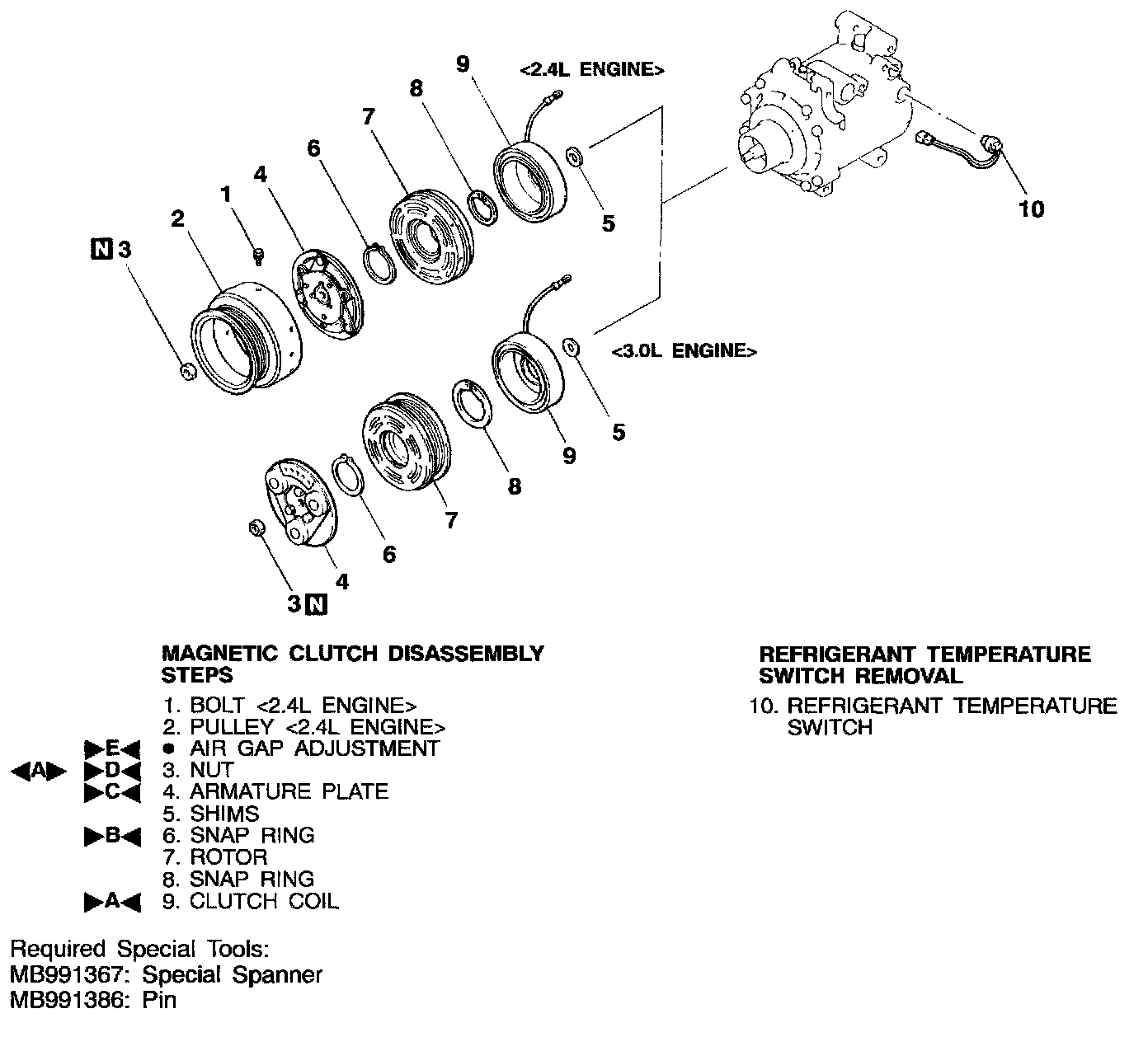 9 <2.4L ENGINE>
8
7
6
4
1
2
N 3
5
10
<3.0L ENGINE>
5
9
8
7
6
4
3 N

MAGNETIC CLUTCH DISASSEMBLY STEPS

1. BOLT <2.4L ENGINE>
2. PULLEY <2.4L ENGINE>
▶E◀ ● AIR GAP ADJUSTMENT
◀A▶ ▶D◀ 3. NUT
▶C◀ 4. ARMATURE PLATE
5. SHIMS
▶B◀ 6. SNAP RING
7. ROTOR
8. SNAP RING
▶A◀ 9. CLUTCH COIL

REFRIGERANT TEMPERATURE SWITCH REMOVAL

10. REFRIGERANT TEMPERATURE SWITCH

Required Special Tools:
MB991367: Special Spanner
MB991386: Pin