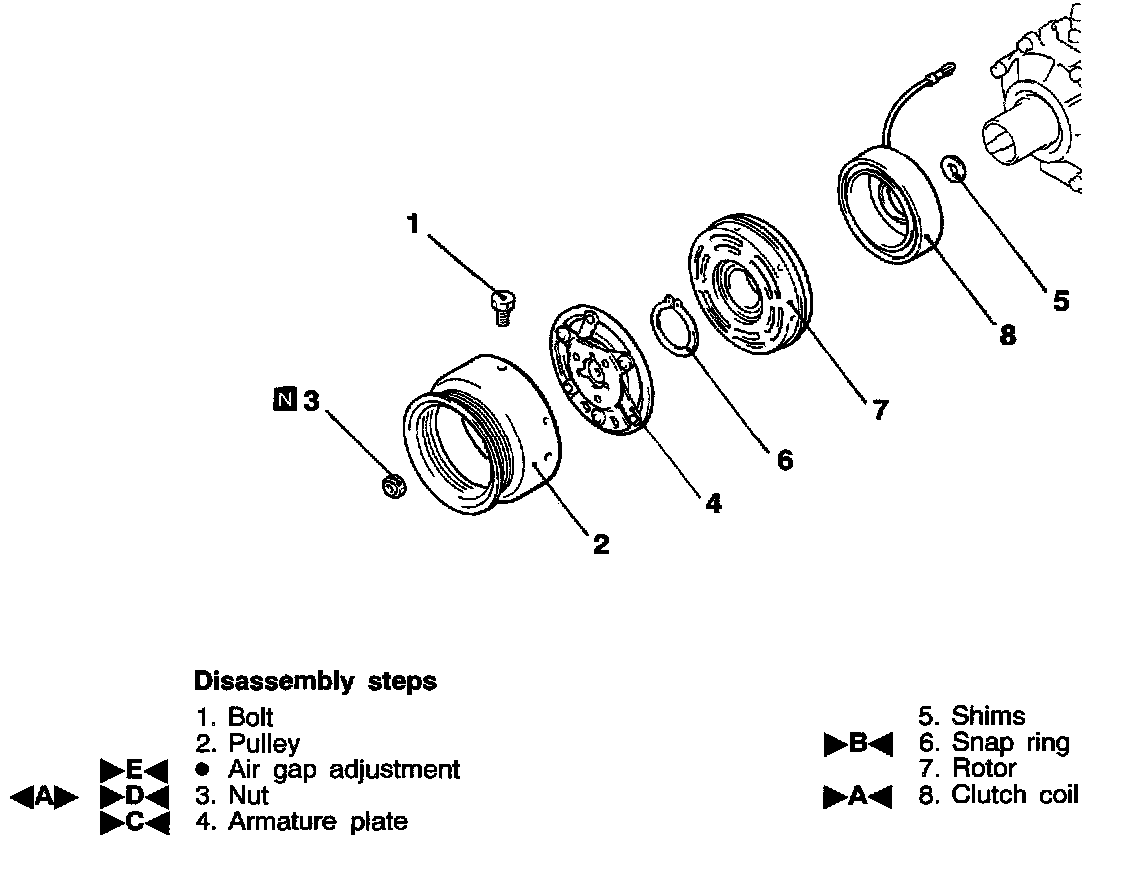 1

N 3

2

4

6

7

8

5

**Disassembly steps**

1. Bolt
2. Pulley
▶E◀ ● Air gap adjustment
◀A▶ ▶D◀ 3. Nut
▶C◀ 4. Armature plate

5. Shims
▶B◀ 6. Snap ring
7. Rotor
▶A◀ 8. Clutch coil