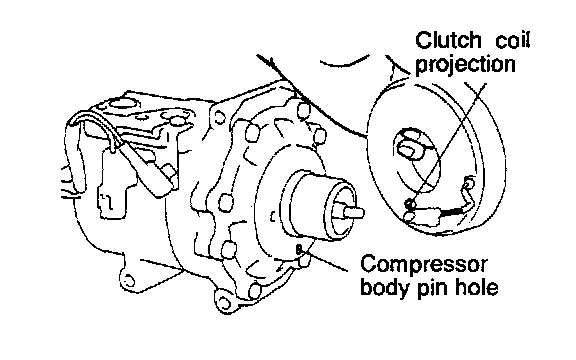 Clutch coil projection

Compressor body pin hole