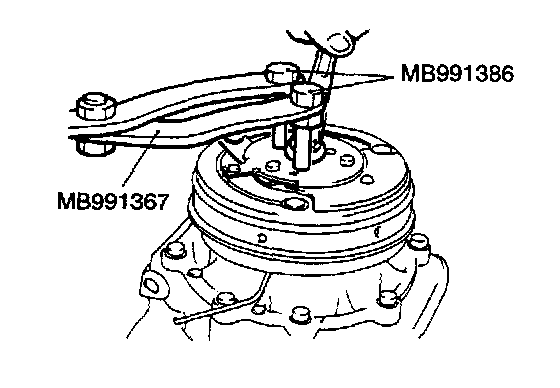 MB991386

MB991367