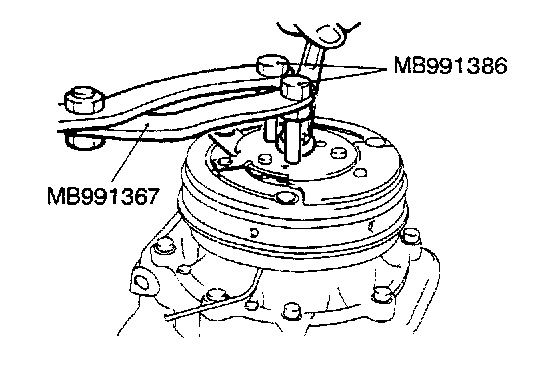 MB991386

MB991367