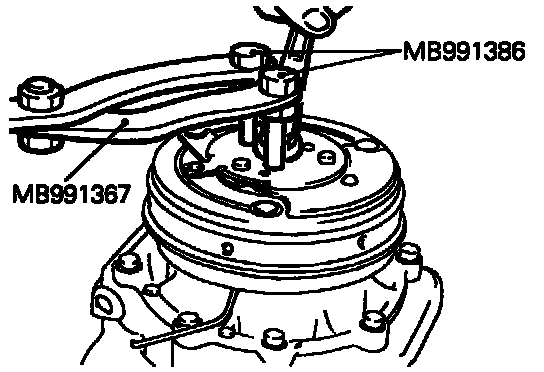 MB991386

MB991367