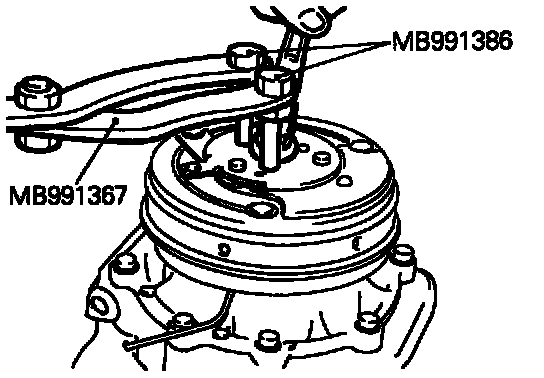 MB991386

MB991367