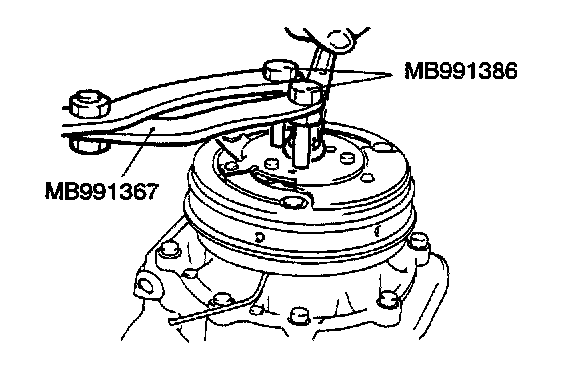 MB991386

MB991367