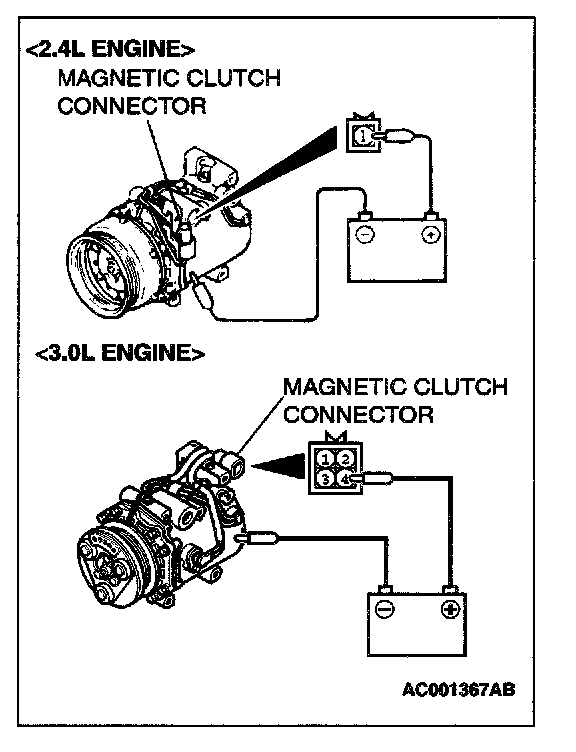 <2.4L ENGINE>
MAGNETIC CLUTCH CONNECTOR

1

−

+

<3.0L ENGINE>
MAGNETIC CLUTCH CONNECTOR

1 2
3 4

−

+

AC001367AB