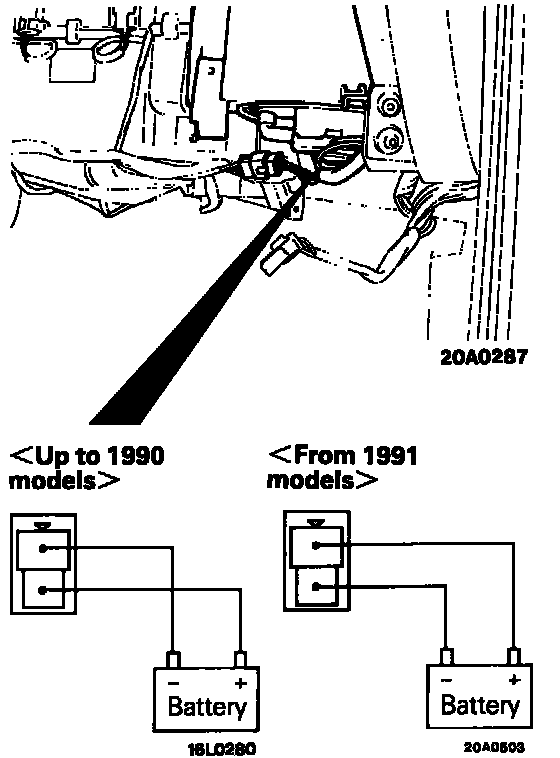 20A0287

<Up to 1990 models>

−
+
Battery

16L0280

<From 1991 models>

−
+
Battery

20A0503