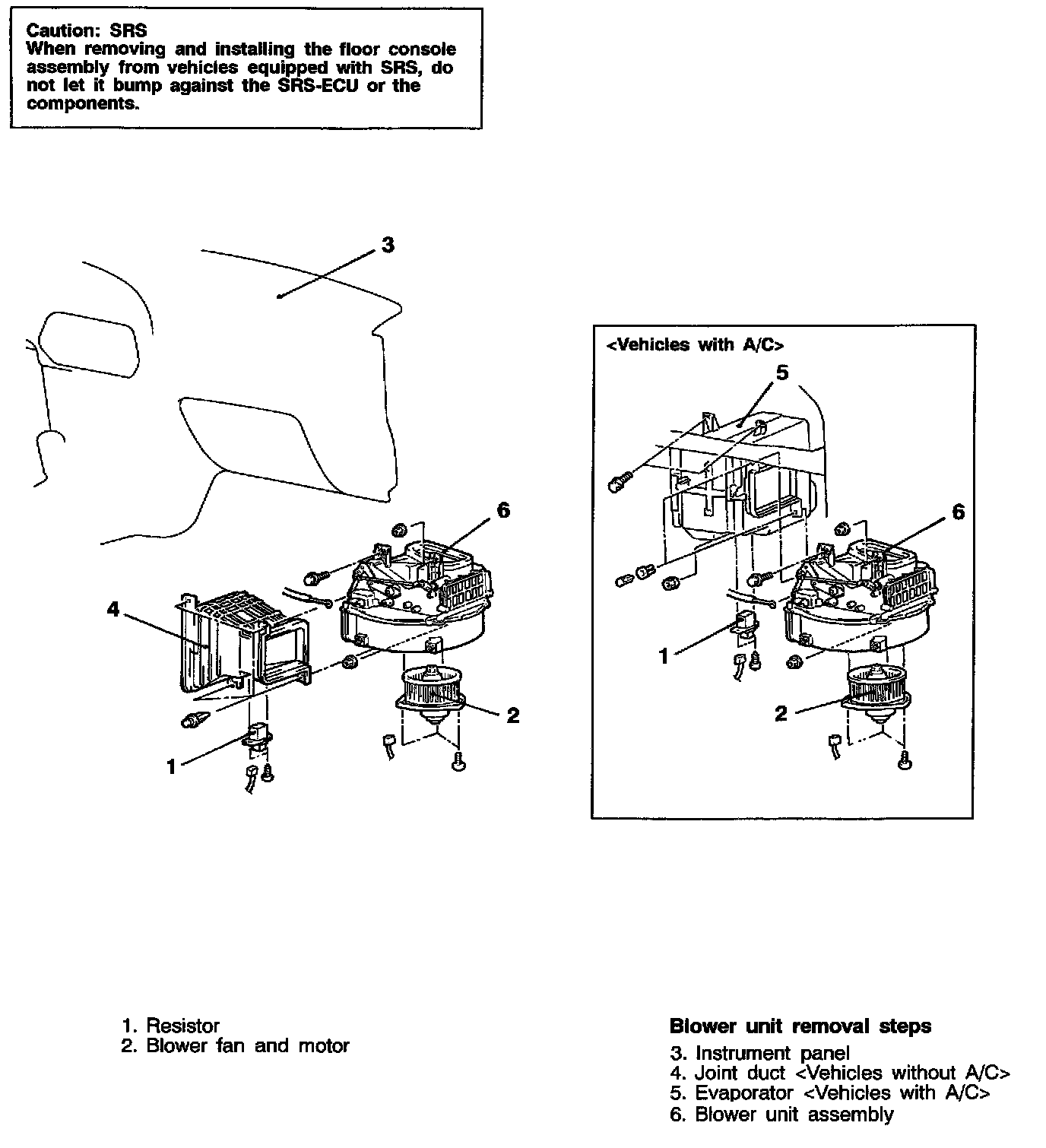 Caution: SRS
When removing and installing the floor console assembly from vehicles equipped with SRS, do not let it bump against the SRS-ECU or the components.

3

6

4

2

1

<Vehicles with A/C>

5

6

1

2

1. Resistor
2. Blower fan and motor

Blower unit removal steps

3. Instrument panel
4. Joint duct <Vehicles without A/C>
5. Evaporator <Vehicles with A/C>
6. Blower unit assembly