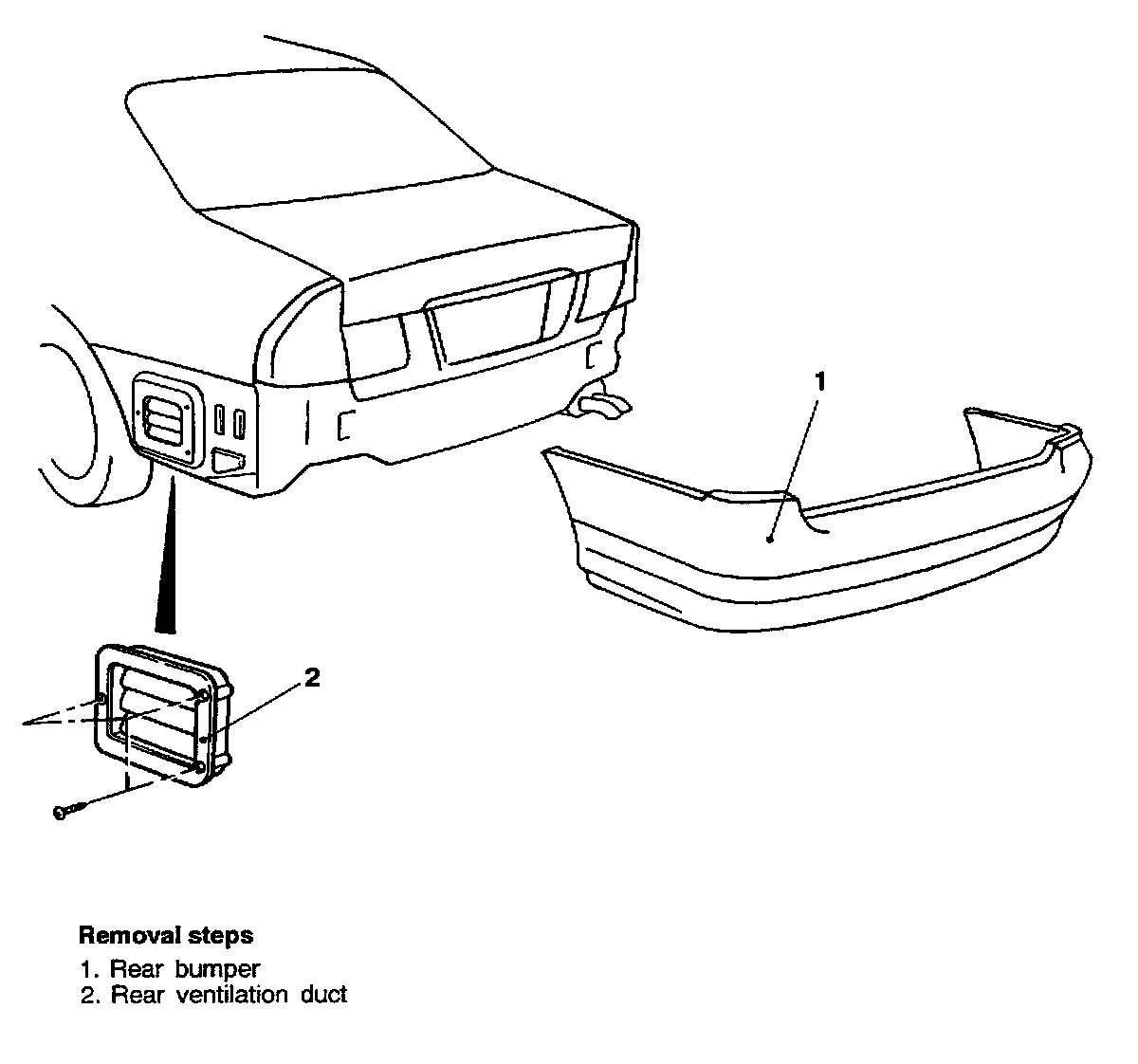 1

2

Removal steps
1. Rear bumper
2. Rear ventilation duct