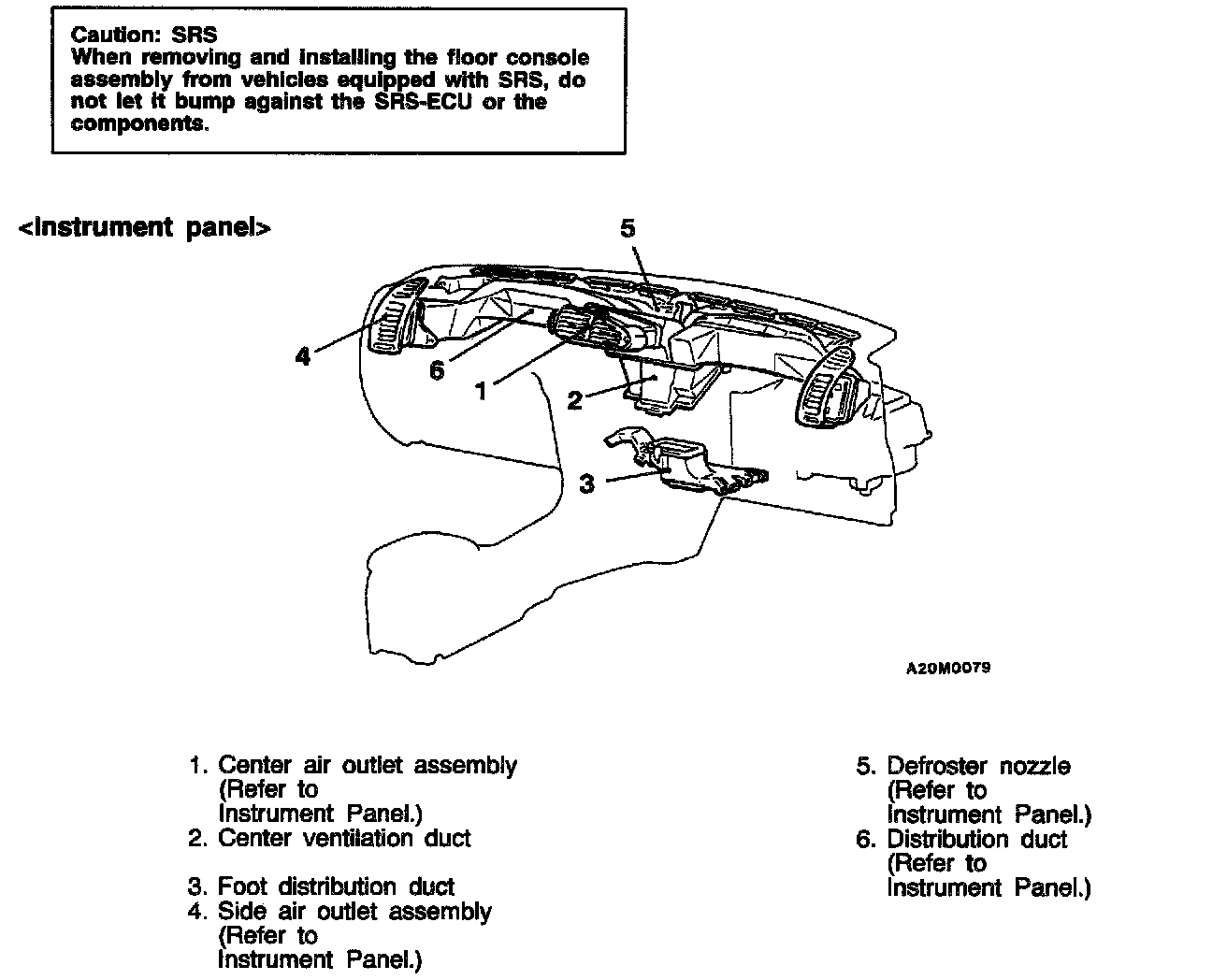 Caution: SRS
When removing and installing the floor console assembly from vehicles equipped with SRS, do not let it bump against the SRS-ECU or the components.

<Instrument panel>

5

4

6

1

2

3

A20M0079

1. Center air outlet assembly (Refer to Instrument Panel.)
2. Center ventilation duct

3. Foot distribution duct
4. Side air outlet assembly (Refer to Instrument Panel.)

5. Defroster nozzle (Refer to Instrument Panel.)
6. Distribution duct (Refer to Instrument Panel.)