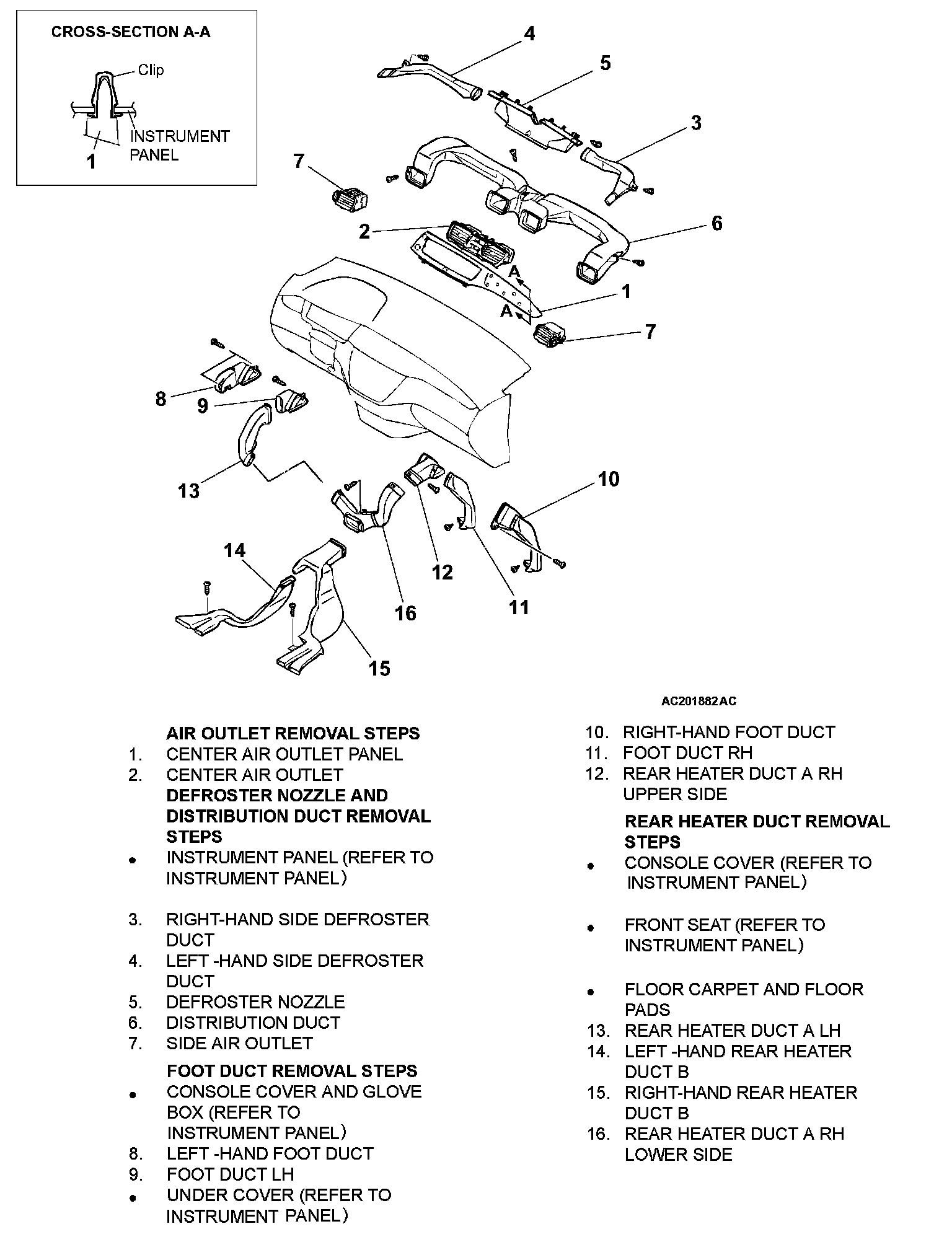 CROSS-SECTION A-A

Clip

INSTRUMENT PANEL

1

4

5

3

7

2

6

A

A

1

7

8

9

13

10

12

11

16

14

15

AC201882AC

AIR OUTLET REMOVAL STEPS
1. CENTER AIR OUTLET PANEL
2. CENTER AIR OUTLET

DEFROSTER NOZZLE AND DISTRIBUTION DUCT REMOVAL STEPS
• INSTRUMENT PANEL (REFER TO INSTRUMENT PANEL)

3. RIGHT-HAND SIDE DEFROSTER DUCT
4. LEFT -HAND SIDE DEFROSTER DUCT
5. DEFROSTER NOZZLE
6. DISTRIBUTION DUCT
7. SIDE AIR OUTLET

FOOT DUCT REMOVAL STEPS
• CONSOLE COVER AND GLOVE BOX (REFER TO INSTRUMENT PANEL)
8. LEFT -HAND FOOT DUCT
9. FOOT DUCT LH
• UNDER COVER (REFER TO INSTRUMENT PANEL)

10. RIGHT-HAND FOOT DUCT
11. FOOT DUCT RH
12. REAR HEATER DUCT A RH UPPER SIDE

REAR HEATER DUCT REMOVAL STEPS
• CONSOLE COVER (REFER TO INSTRUMENT PANEL)

• FRONT SEAT (REFER TO INSTRUMENT PANEL)

• FLOOR CARPET AND FLOOR PADS
13. REAR HEATER DUCT A LH
14. LEFT -HAND REAR HEATER DUCT B
15. RIGHT-HAND REAR HEATER DUCT B
16. REAR HEATER DUCT A RH LOWER SIDE