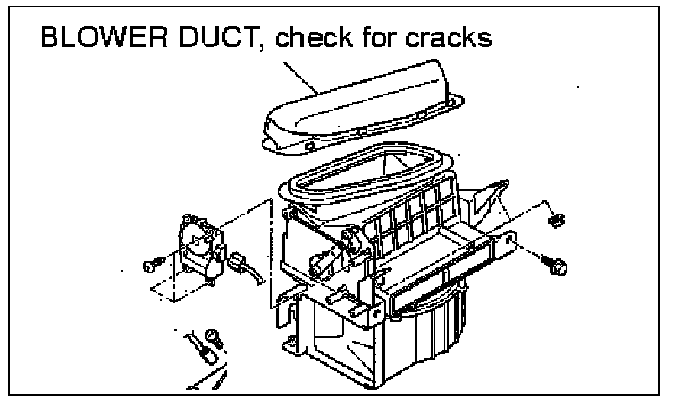 BLOWER DUCT, check for cracks