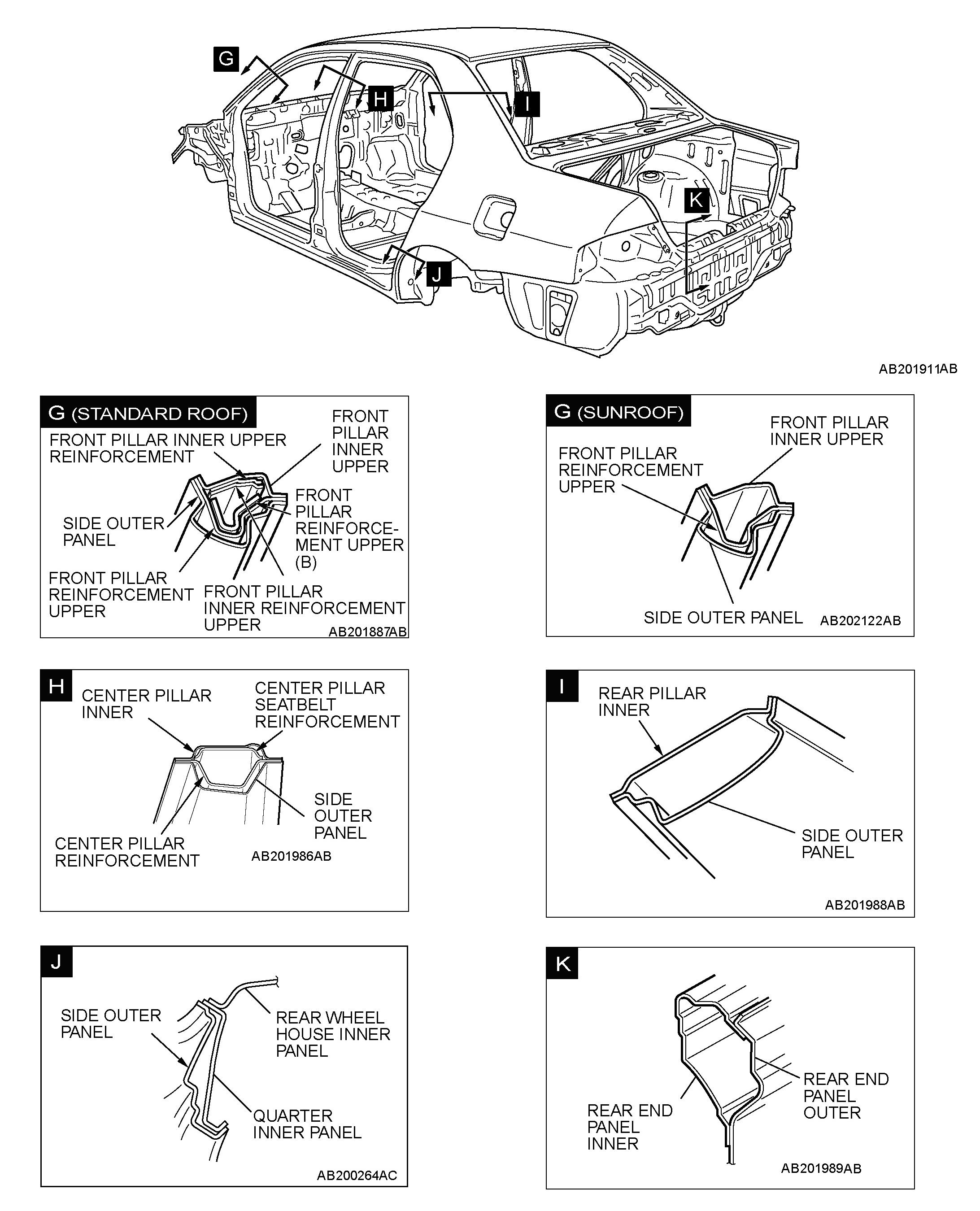 G

H

I

K

J

AB201911AB

G (STANDARD ROOF)
FRONT PILLAR INNER UPPER REINFORCEMENT
FRONT PILLAR INNER UPPER
SIDE OUTER PANEL
FRONT PILLAR REINFORCEMENT UPPER (B)
FRONT PILLAR REINFORCEMENT UPPER
FRONT PILLAR INNER REINFORCEMENT UPPER
AB201887AB

G (SUNROOF)
FRONT PILLAR INNER UPPER
FRONT PILLAR REINFORCEMENT UPPER
SIDE OUTER PANEL
AB202122AB

H
CENTER PILLAR INNER
CENTER PILLAR SEATBELT REINFORCEMENT
SIDE OUTER PANEL
CENTER PILLAR REINFORCEMENT
AB201986AB

I
REAR PILLAR INNER
SIDE OUTER PANEL
AB201988AB

J
SIDE OUTER PANEL
REAR WHEEL HOUSE INNER PANEL
QUARTER INNER PANEL
AB200264AC

K
REAR END PANEL OUTER
REAR END PANEL INNER
AB201989AB