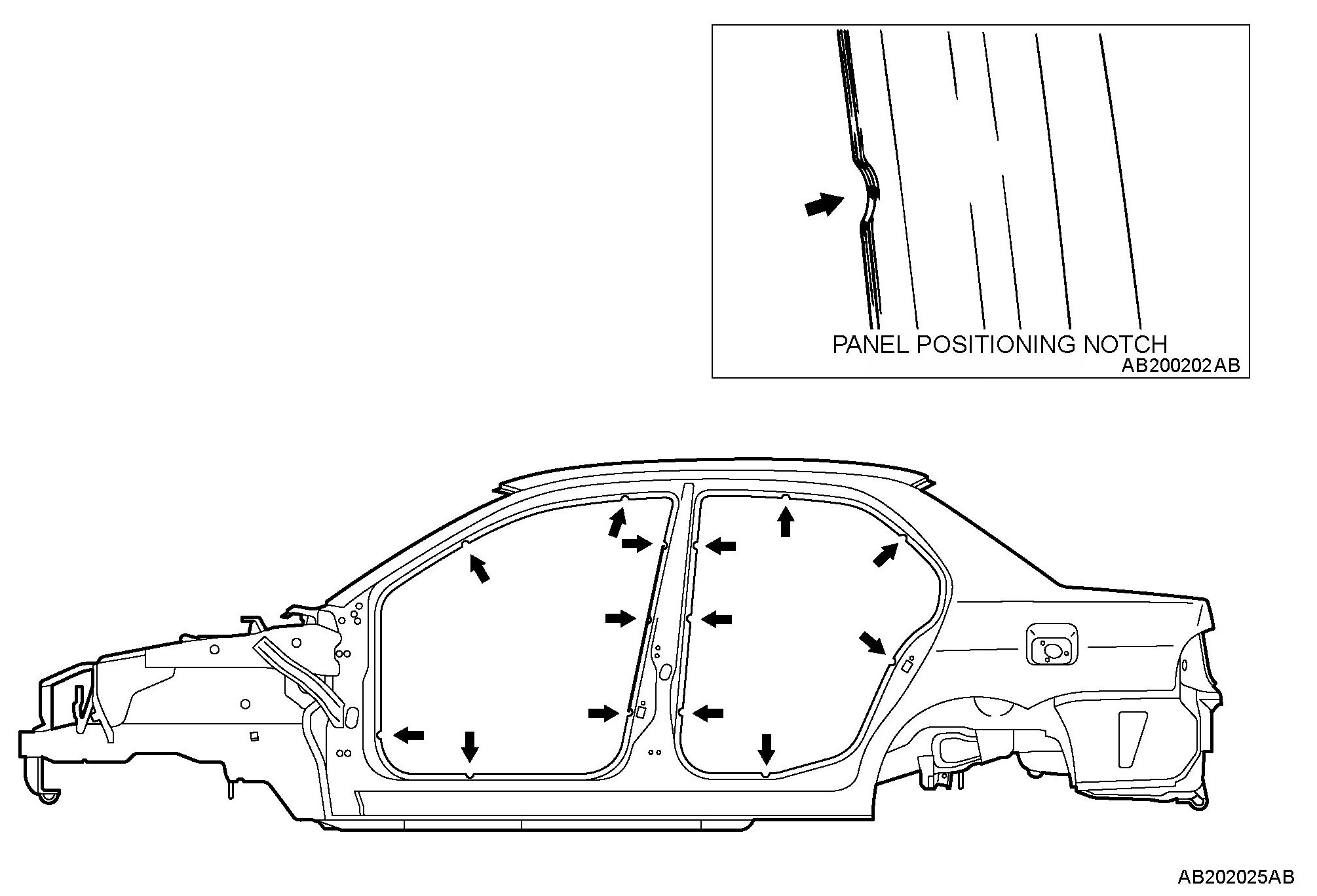 PANEL POSITIONING NOTCH
AB200202AB

AB202025AB