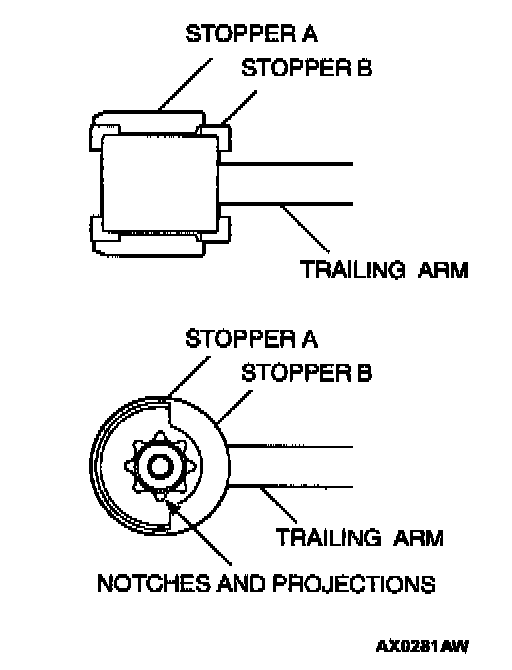 STOPPER A
STOPPER B
TRAILING ARM

STOPPER A
STOPPER B
TRAILING ARM
NOTCHES AND PROJECTIONS

AX0281AW