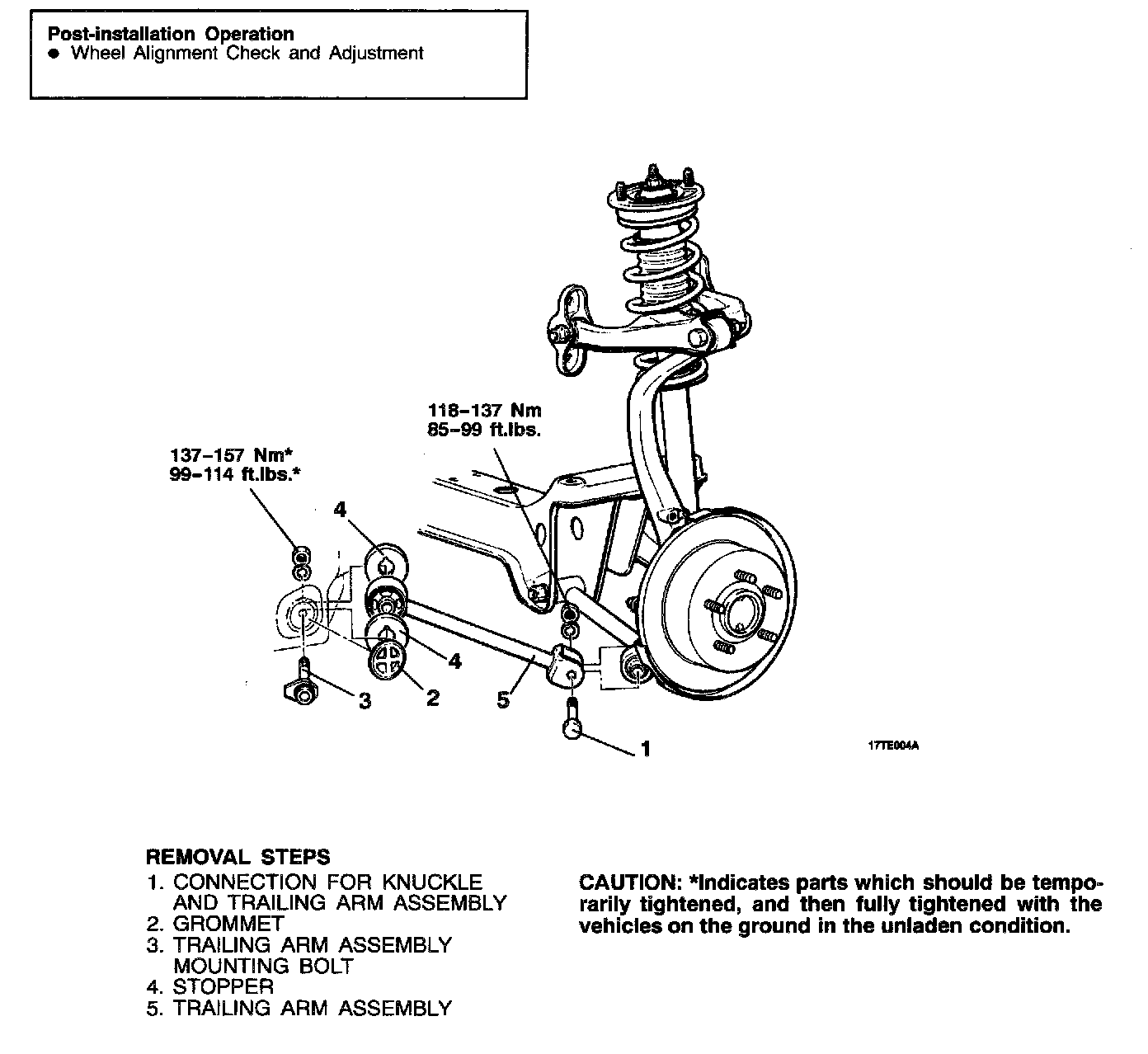 Post-installation Operation
● Wheel Alignment Check and Adjustment

118–137 Nm
85–99 ft.lbs.

137–157 Nm*
99–114 ft.lbs.*

4

4

3

2

5

1

17TE004A

REMOVAL STEPS
1. CONNECTION FOR KNUCKLE AND TRAILING ARM ASSEMBLY
2. GROMMET
3. TRAILING ARM ASSEMBLY MOUNTING BOLT
4. STOPPER
5. TRAILING ARM ASSEMBLY

CAUTION: *Indicates parts which should be temporarily tightened, and then fully tightened with the vehicles on the ground in the unladen condition.