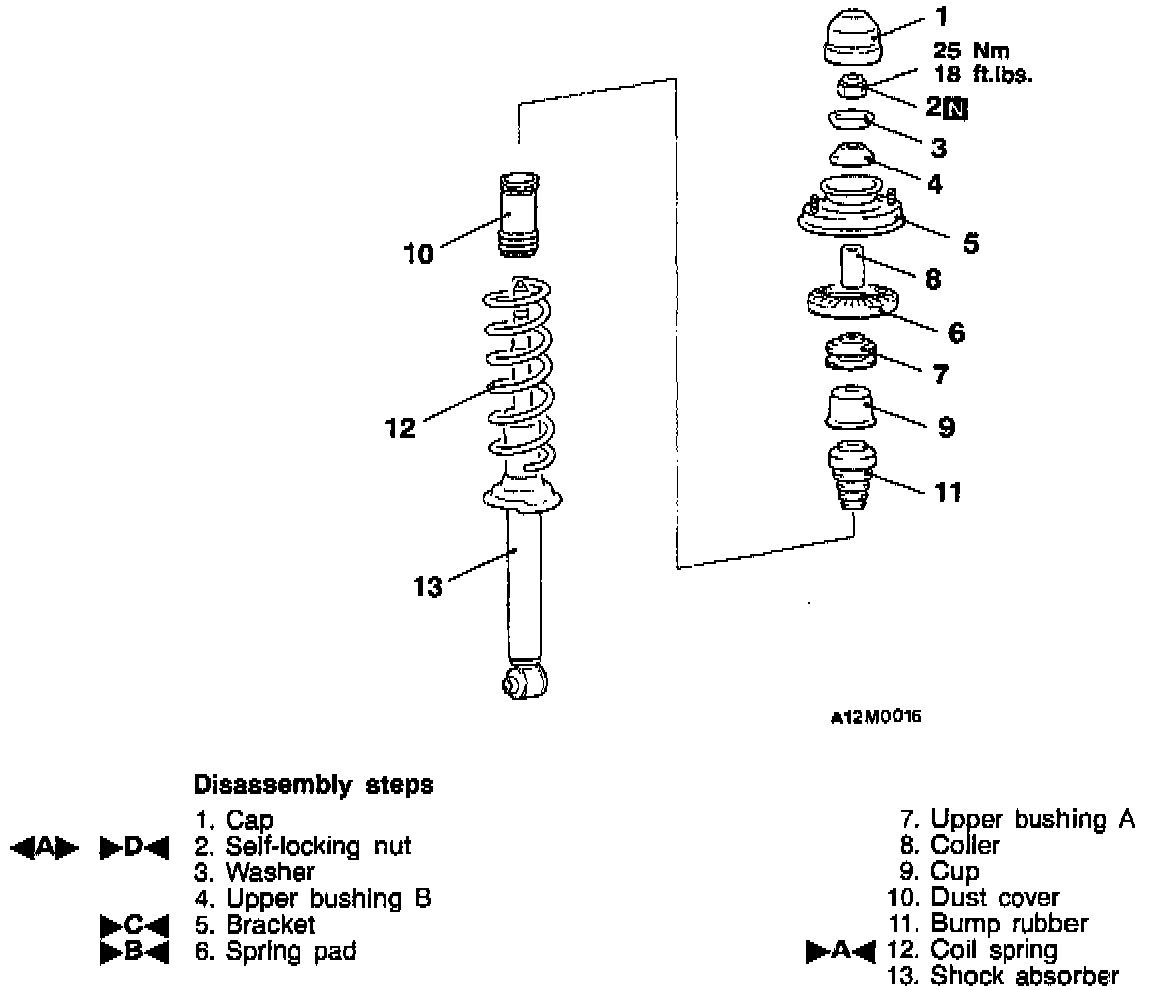 1
25 Nm
18 ft.lbs.
2 N
3
4
5
8
6
7
9
11
10
12
13
A12M0016

Disassembly steps
1. Cap
◀A▶ ▶D◀ 2. Self-locking nut
3. Washer
4. Upper bushing B
▶C◀ 5. Bracket
▶B◀ 6. Spring pad

7. Upper bushing A
8. Coller
9. Cup
10. Dust cover
11. Bump rubber
▶A◀ 12. Coil spring
13. Shock absorber