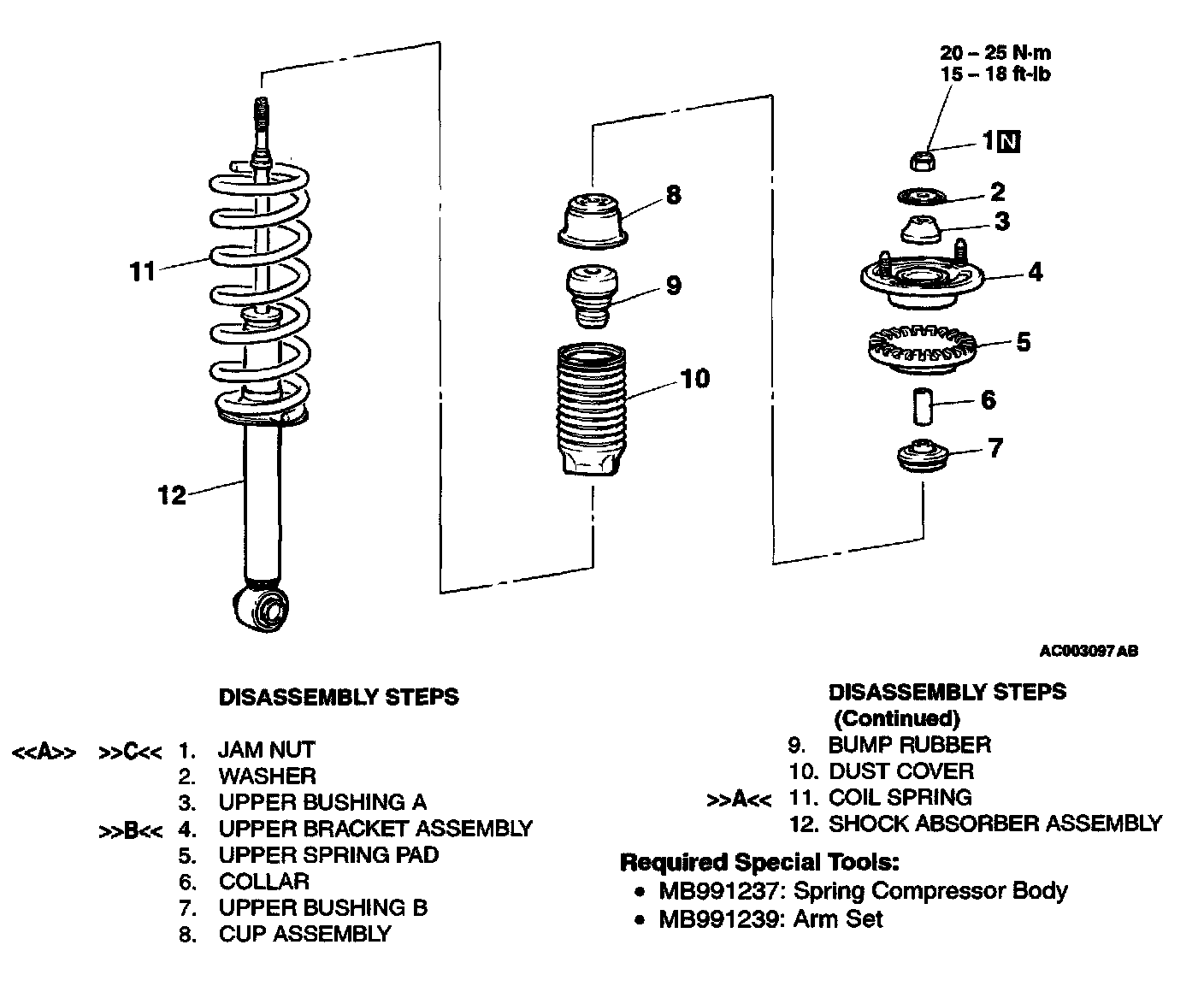 20 – 25 N·m
15 – 18 ft-lb

1 N
2
3
4
5
6
7
8
9
10
11
12

AC003097 AB

DISASSEMBLY STEPS

<<A>> >>C<< 1. JAM NUT
2. WASHER
3. UPPER BUSHING A
>>B<< 4. UPPER BRACKET ASSEMBLY
5. UPPER SPRING PAD
6. COLLAR
7. UPPER BUSHING B
8. CUP ASSEMBLY

DISASSEMBLY STEPS (Continued)
9. BUMP RUBBER
10. DUST COVER
>>A<< 11. COIL SPRING
12. SHOCK ABSORBER ASSEMBLY

Required Special Tools:
• MB991237: Spring Compressor Body
• MB991239: Arm Set